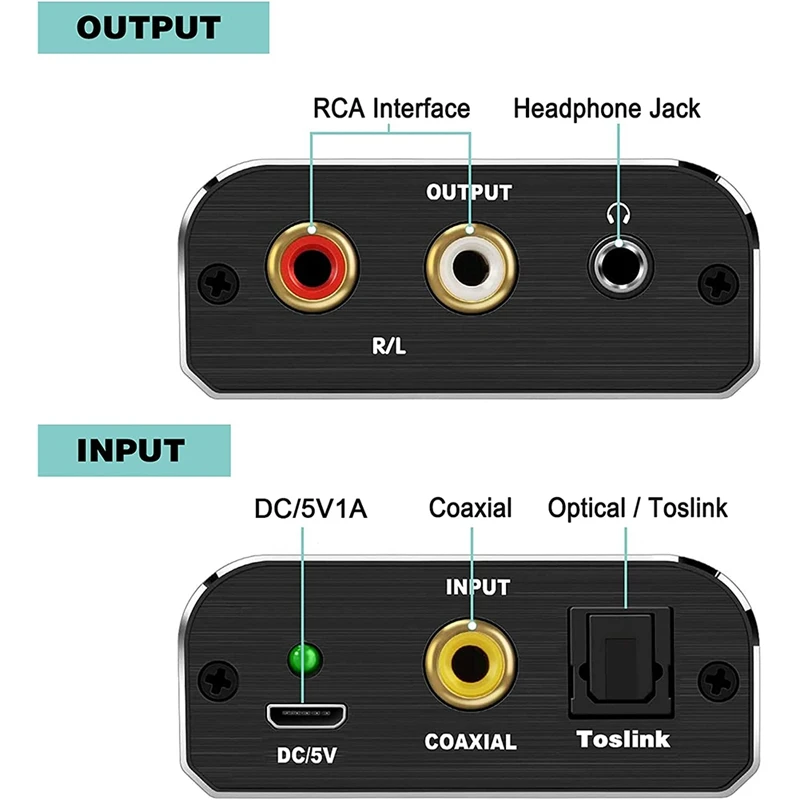 OUTPUT

RCA Interface

Headphone Jack

OUTPUT

R/L

INPUT

DC/5V1A

Coaxial

Optical / Toslink

INPUT

DC/5V

COAXIAL

Toslink