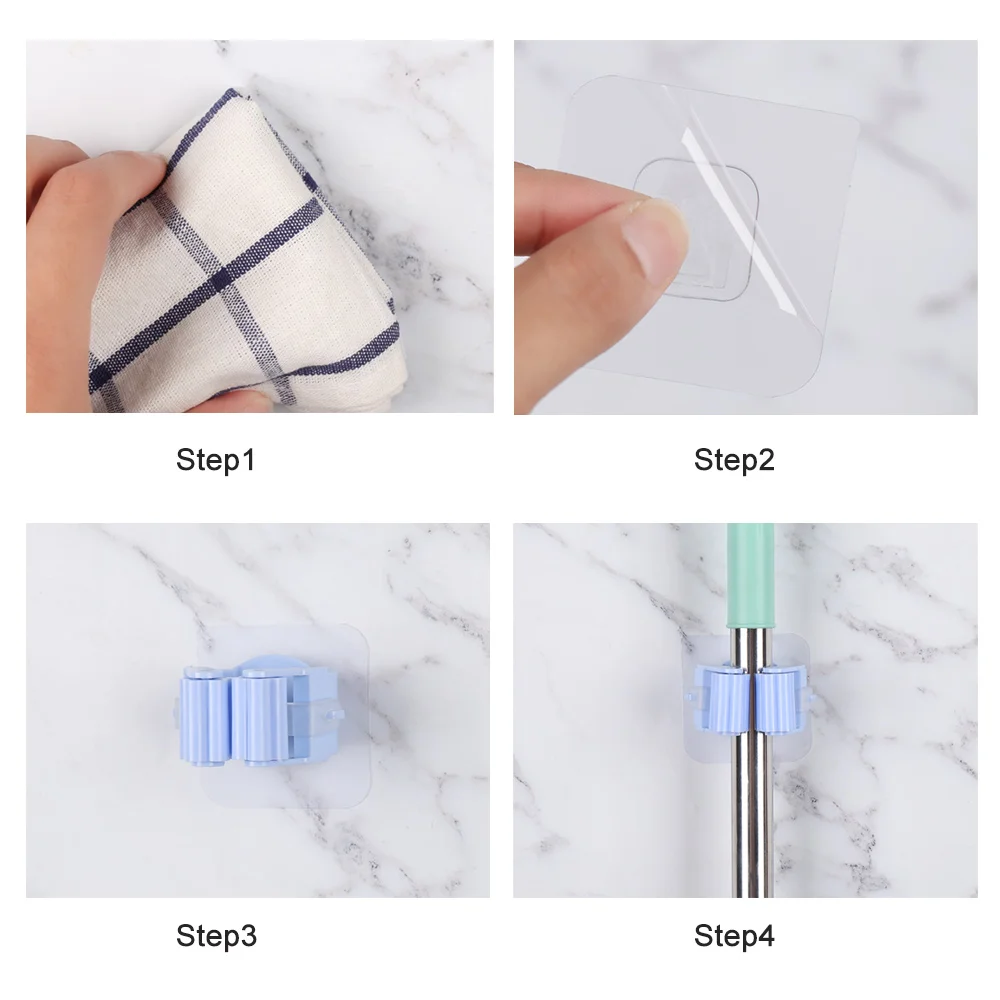 Step1

Step2

Step3

Step4