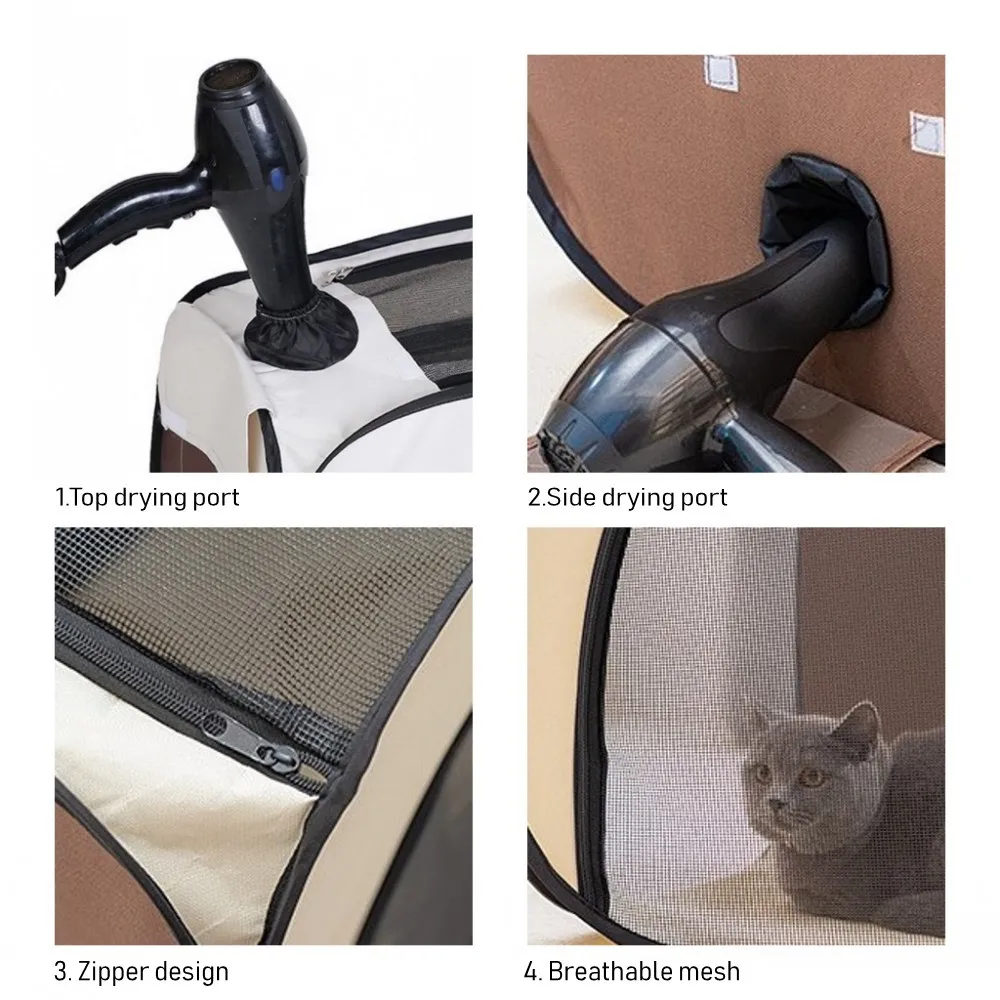 1.Top drying port

2.Side drying port

3. Zipper design

4. Breathable mesh