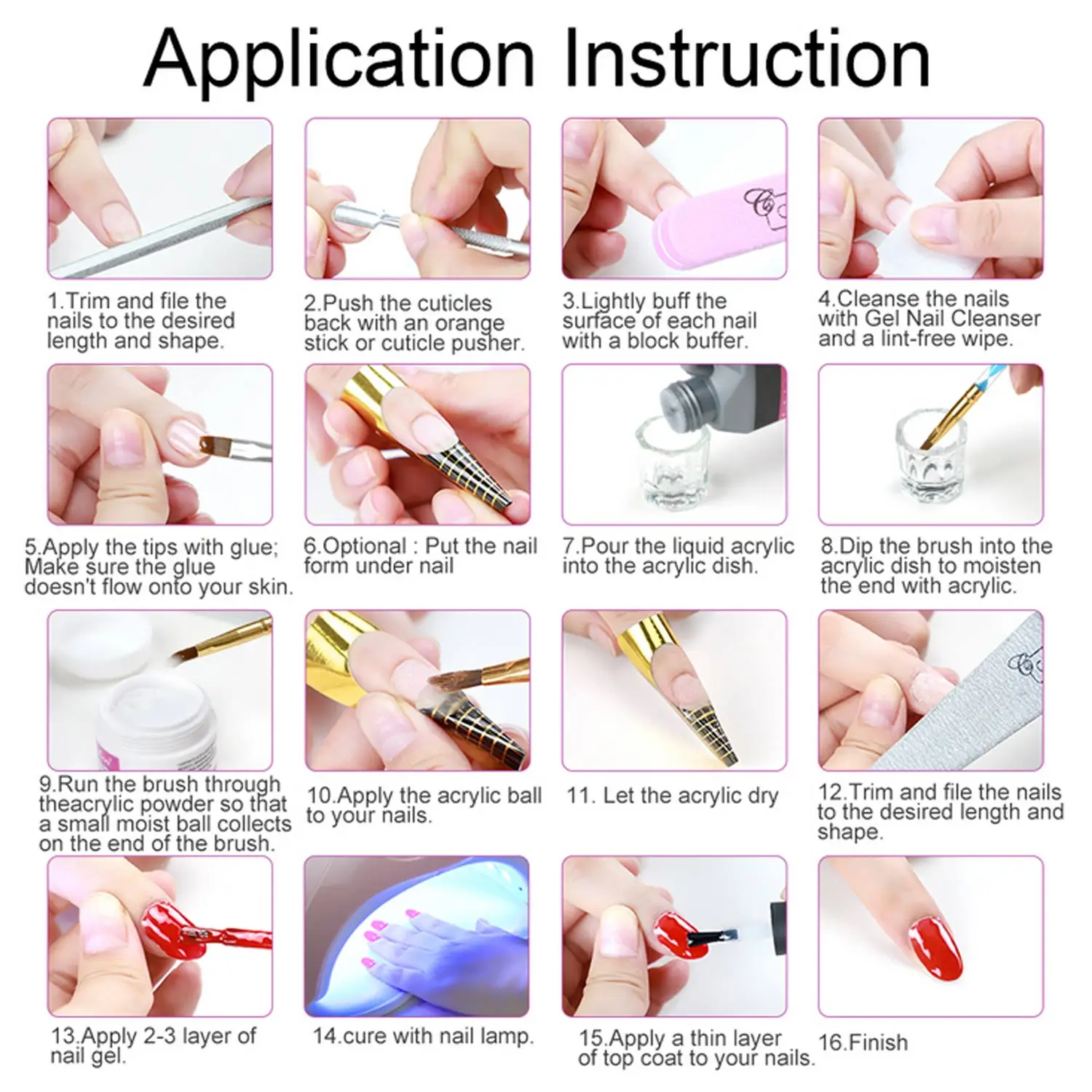 Application Instruction

1.Trim and file the nails to the desired length and shape.

2.Push the cuticles back with an orange stick or cuticle pusher.

3.Lightly buff the surface of each nail with a block buffer.

4.Cleanse the nails with Gel Nail Cleanser and a lint-free wipe.

5.Apply the tips with glue; Make sure the glue doesn't flow onto your skin.

6.Optional : Put the nail form under nail

7.Pour the liquid acrylic into the acrylic dish.

8.Dip the brush into the acrylic dish to moisten the end with acrylic.

9.Run the brush through theacrylic powder so that a small moist ball collects on the end of the brush.

10.Apply the acrylic ball to your nails.

11. Let the acrylic dry

12.Trim and file the nails to the desired length and shape.

13.Apply 2-3 layer of nail gel.

14.cure with nail lamp.

15.Apply a thin layer of top coat to your nails.

16.Finish