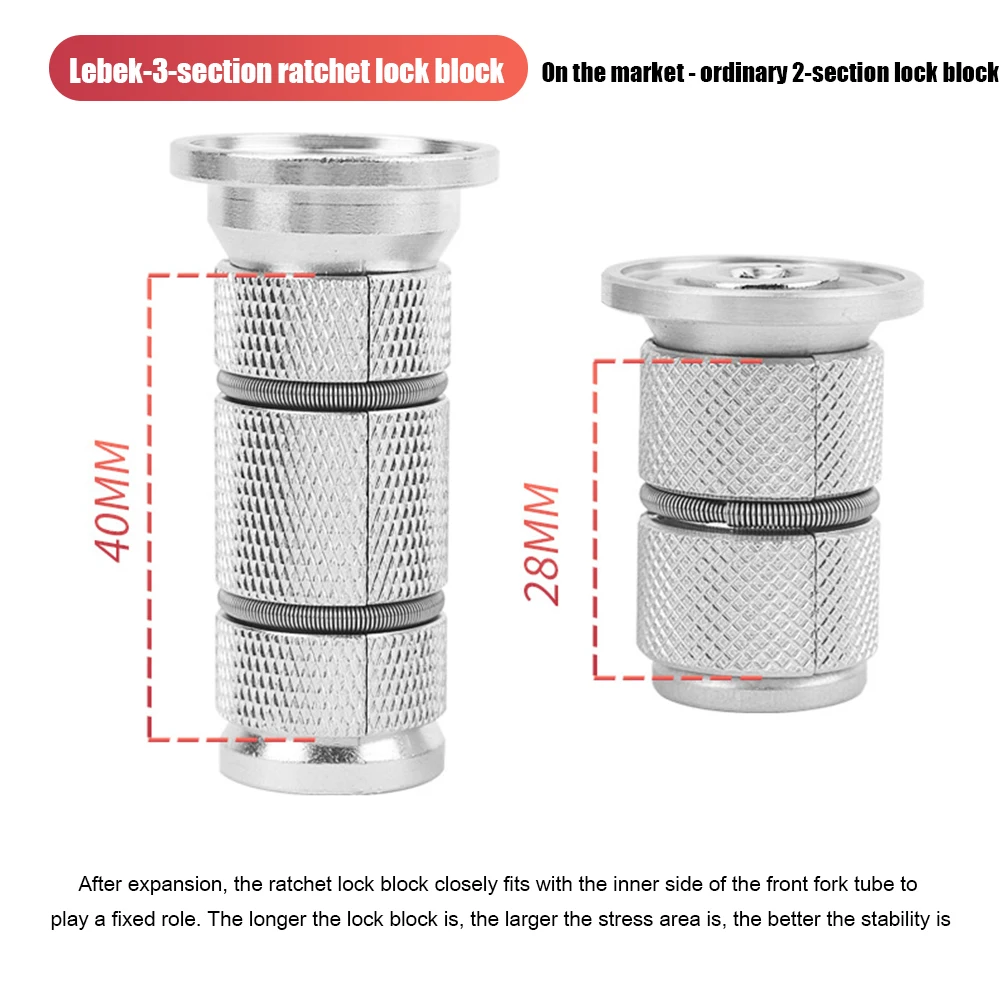 Lebek-3-section ratchet lock block

On the market - ordinary 2-section lock block

40MM

28MM

After expansion, the ratchet lock block closely fits with the inner side of the front fork tube to play a fixed role. The longer the lock block is, the larger the stress area is, the better the stability is