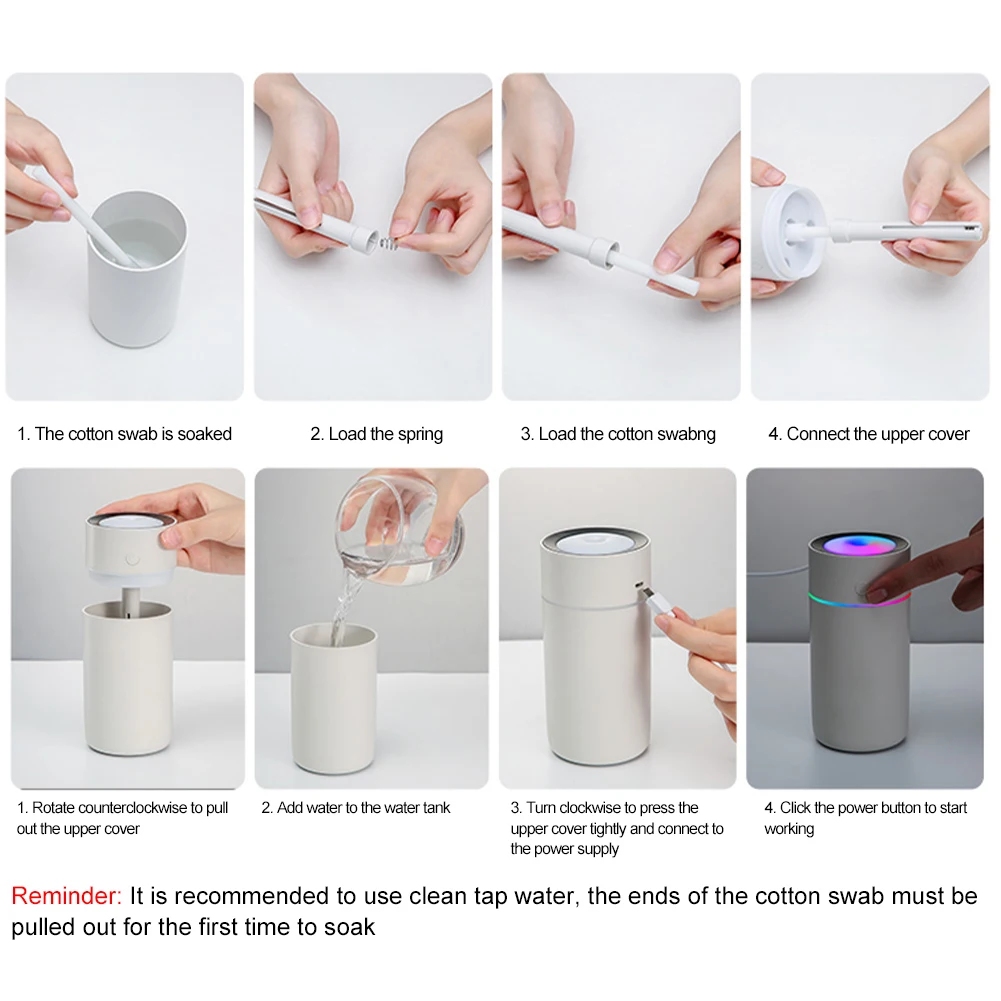 1. The cotton swab is soaked

2. Load the spring

3. Load the cotton swabng

4. Connect the upper cover

1. Rotate counterclockwise to pull out the upper cover

2. Add water to the water tank

3. Turn clockwise to press the upper cover tightly and connect to the power supply

4. Click the power button to start working

Reminder: It is recommended to use clean tap water, the ends of the cotton swab must be pulled out for the first time to soak