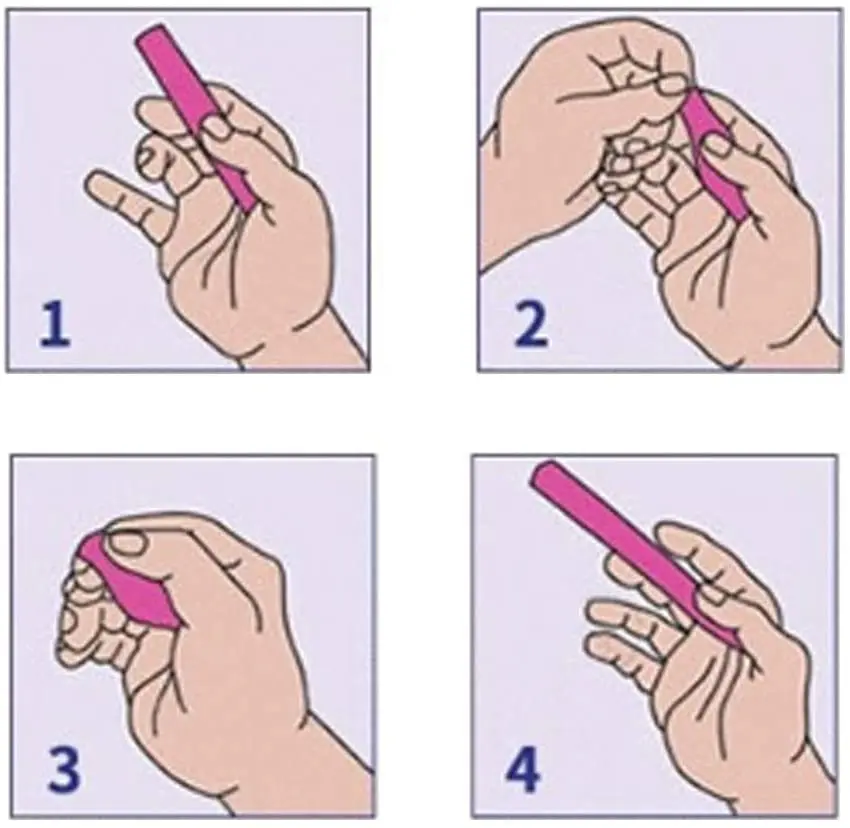 1

2

3

4