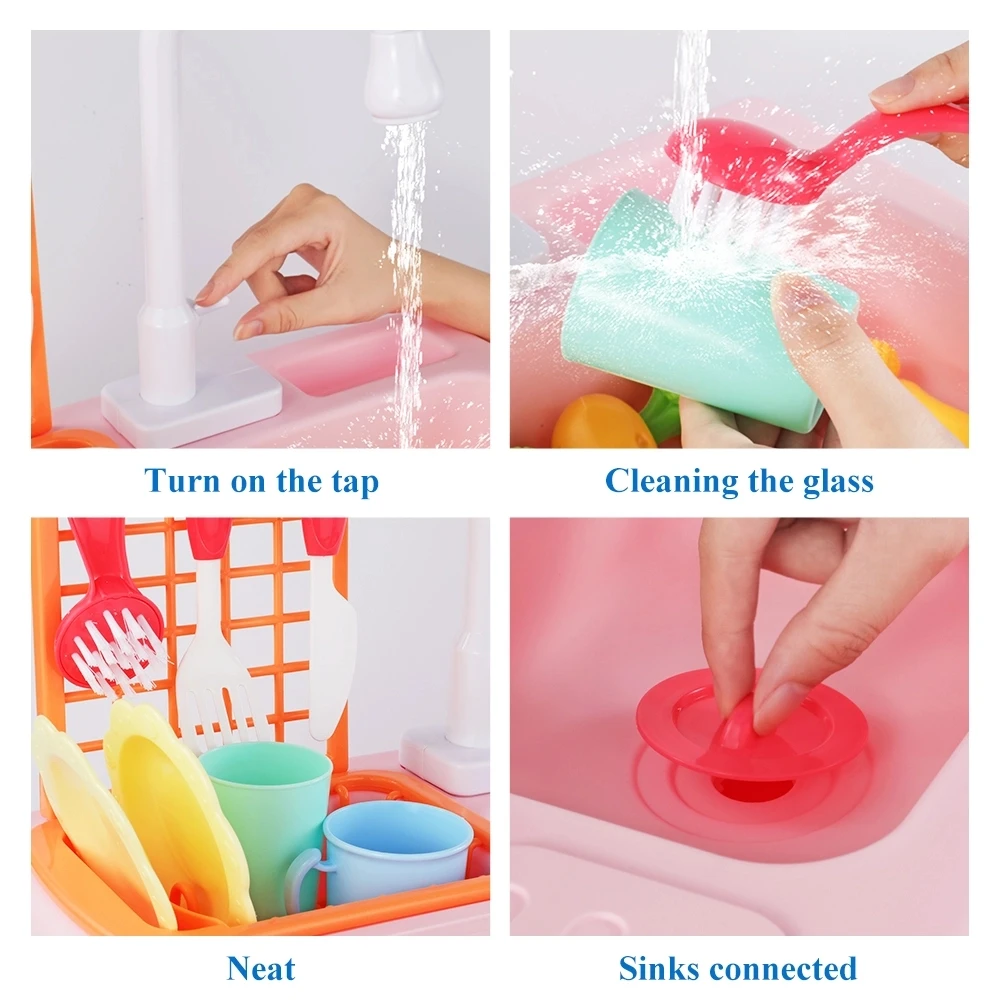 Turn on the tap

Cleaning the glass

Neat

Sinks connected