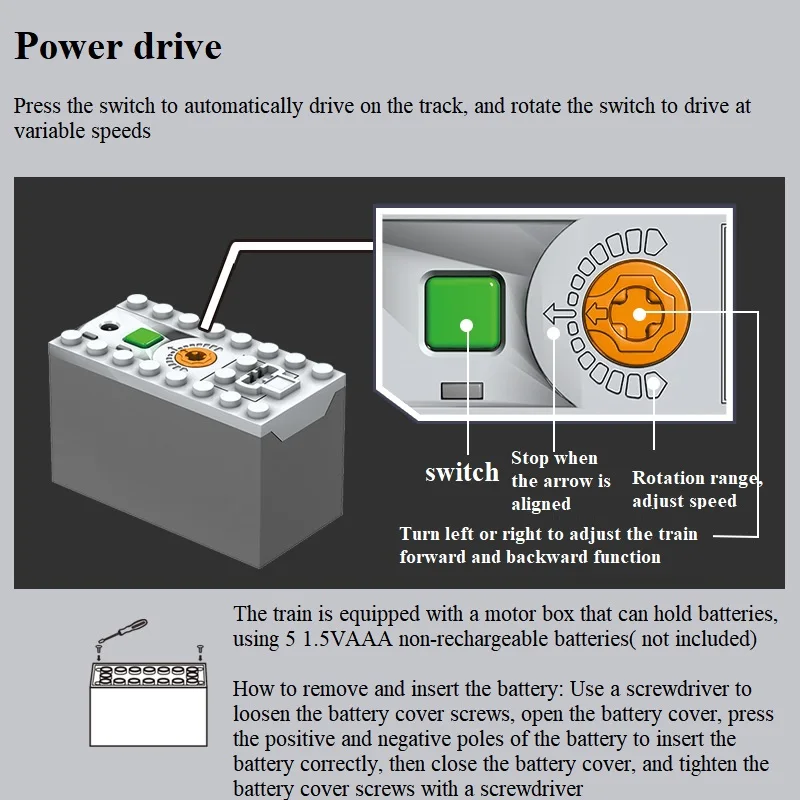 Power drive

Press the switch to automatically drive on the track, and rotate the switch to drive at variable speeds

switch

Stop when the arrow is aligned

Rotation range, adjust speed

Turn left or right to adjust the train forward and backward function

The train is equipped with a motor box that can hold batteries, using 5 1.5VAAA non-rechargeable batteries( not included)

How to remove and insert the battery: Use a screwdriver to loosen the battery cover screws, open the battery cover, press the positive and negative poles of the battery to insert the battery correctly, then close the battery cover, and tighten the battery cover screws with a screwdriver