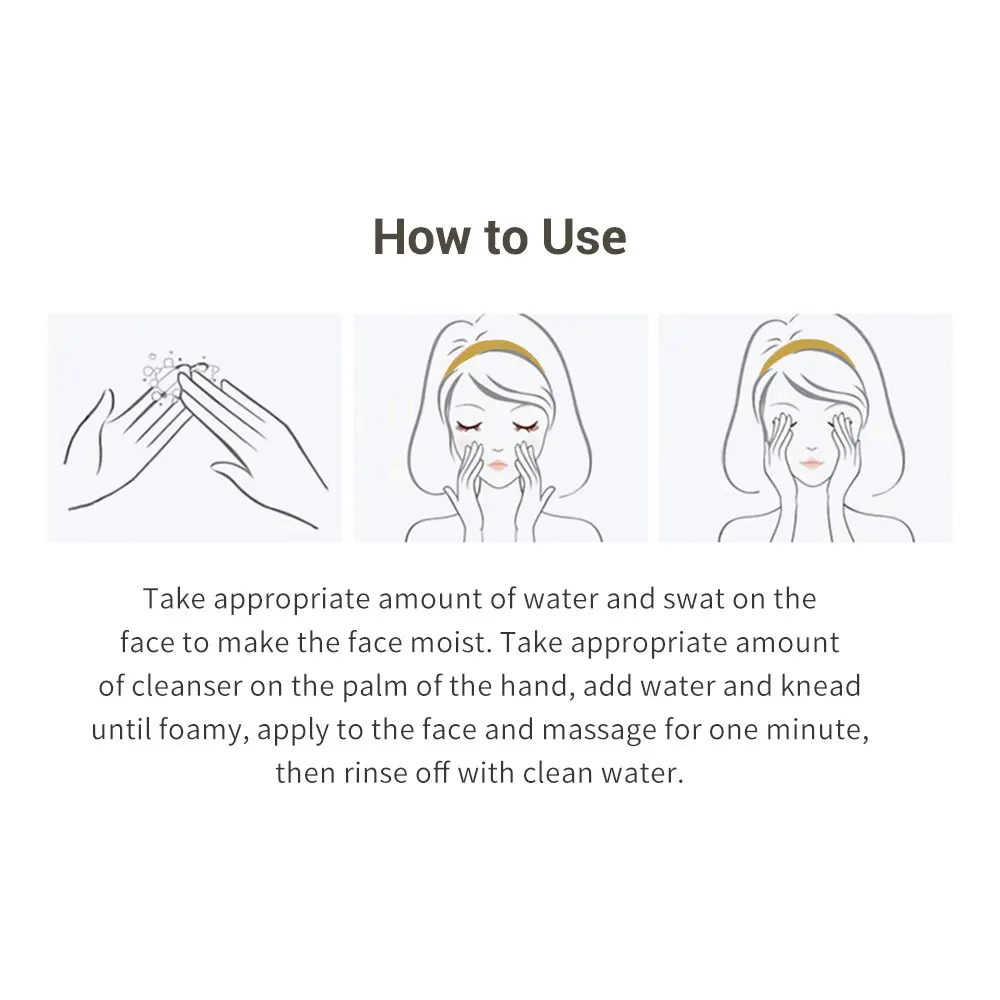 How to Use

Take appropriate amount of water and swat on the face to make the face moist. Take appropriate amount of cleanser on the palm of the hand, add water and knead until foamy, apply to the face and massage for one minute, then rinse off with clean water.