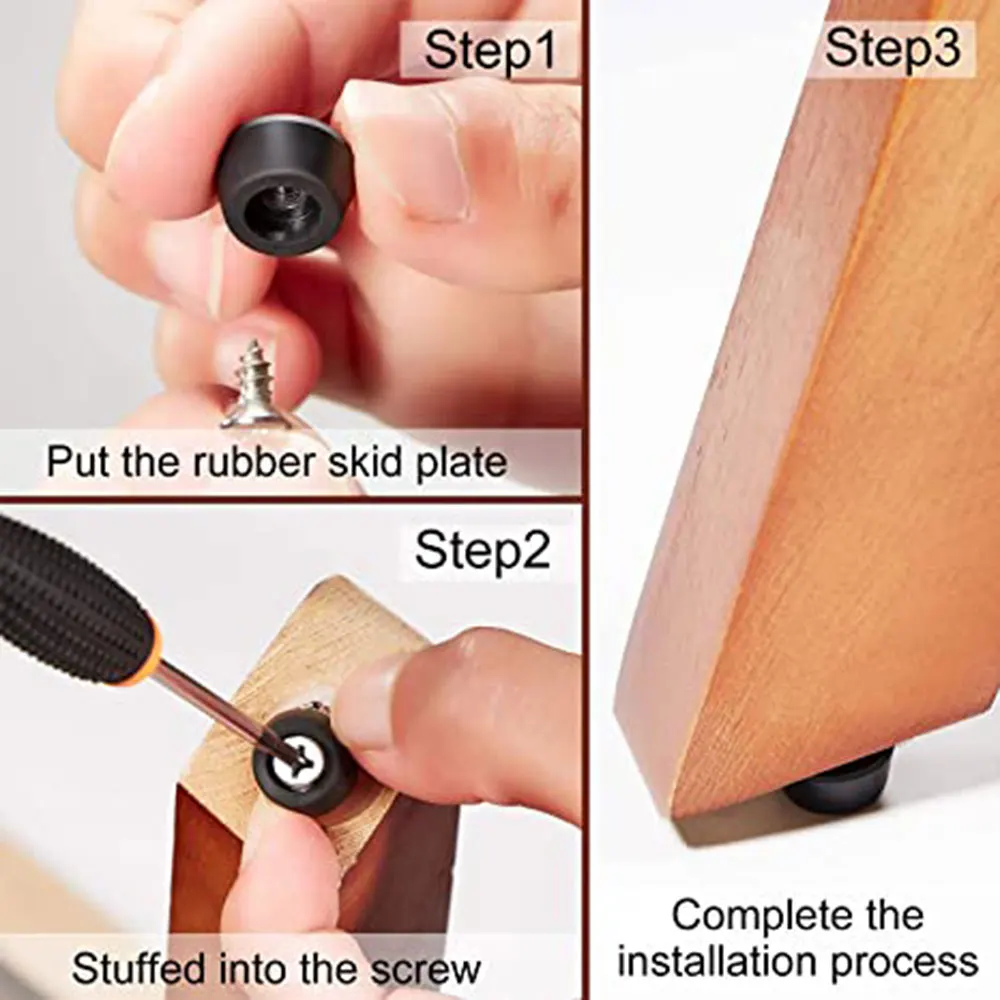 Step1

Put the rubber skid plate

Step2

Stuffed into the screw

Step3

Complete the installation process