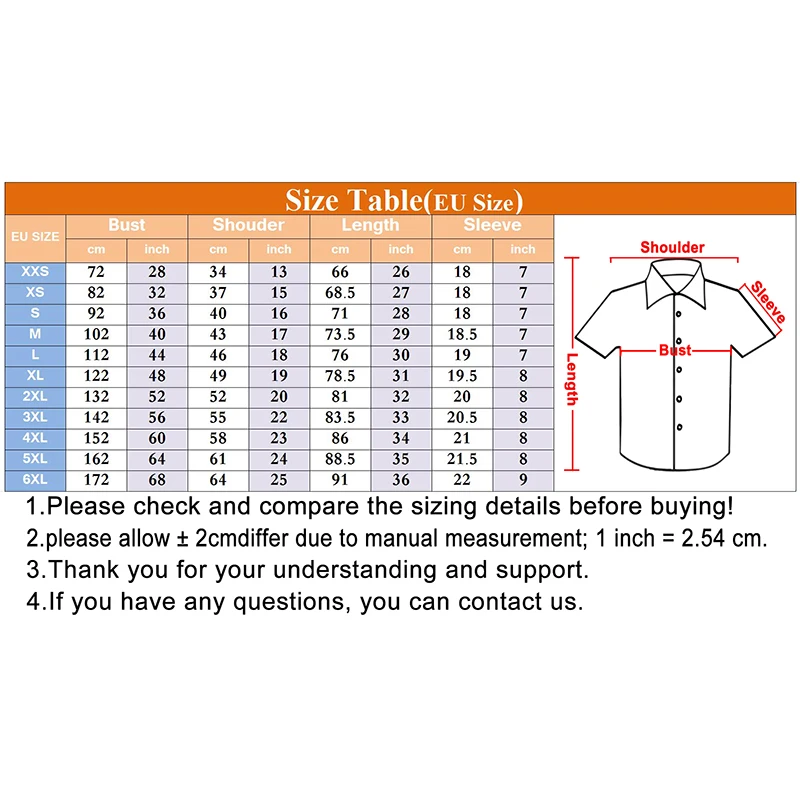 Size Table(EU Size)

| EU SIZE | Bust cm | Bust inch | Shouder cm | Shouder inch | Length cm | Length inch | Sleeve cm | Sleeve inch |
|---|---|---|---|---|---|---|---|---|
| XXS | 72 | 28 | 34 | 13 | 66 | 26 | 18 | 7 |
| XS | 82 | 32 | 37 | 15 | 68.5 | 27 | 18 | 7 |
| S | 92 | 36 | 40 | 16 | 71 | 28 | 18 | 7 |
| M | 102 | 40 | 43 | 17 | 73.5 | 29 | 18.5 | 7 |
| L | 112 | 44 | 46 | 18 | 76 | 30 | 19 | 7 |
| XL | 122 | 48 | 49 | 19 | 78.5 | 31 | 19.5 | 8 |
| 2XL | 132 | 52 | 52 | 20 | 81 | 32 | 20 | 8 |
| 3XL | 142 | 56 | 55 | 22 | 83.5 | 33 | 20.5 | 8 |
| 4XL | 152 | 60 | 58 | 23 | 86 | 34 | 21 | 8 |
| 5XL | 162 | 64 | 61 | 24 | 88.5 | 35 | 21.5 | 8 |
| 6XL | 172 | 68 | 64 | 25 | 91 | 36 | 22 | 9 |

Shoulder
Sleeve
Bust
Length

1.Please check and compare the sizing details before buying!
2.please allow ± 2cmdiffer due to manual measurement; 1 inch = 2.54 cm.
3.Thank you for your understanding and support.
4.If you have any questions, you can contact us.