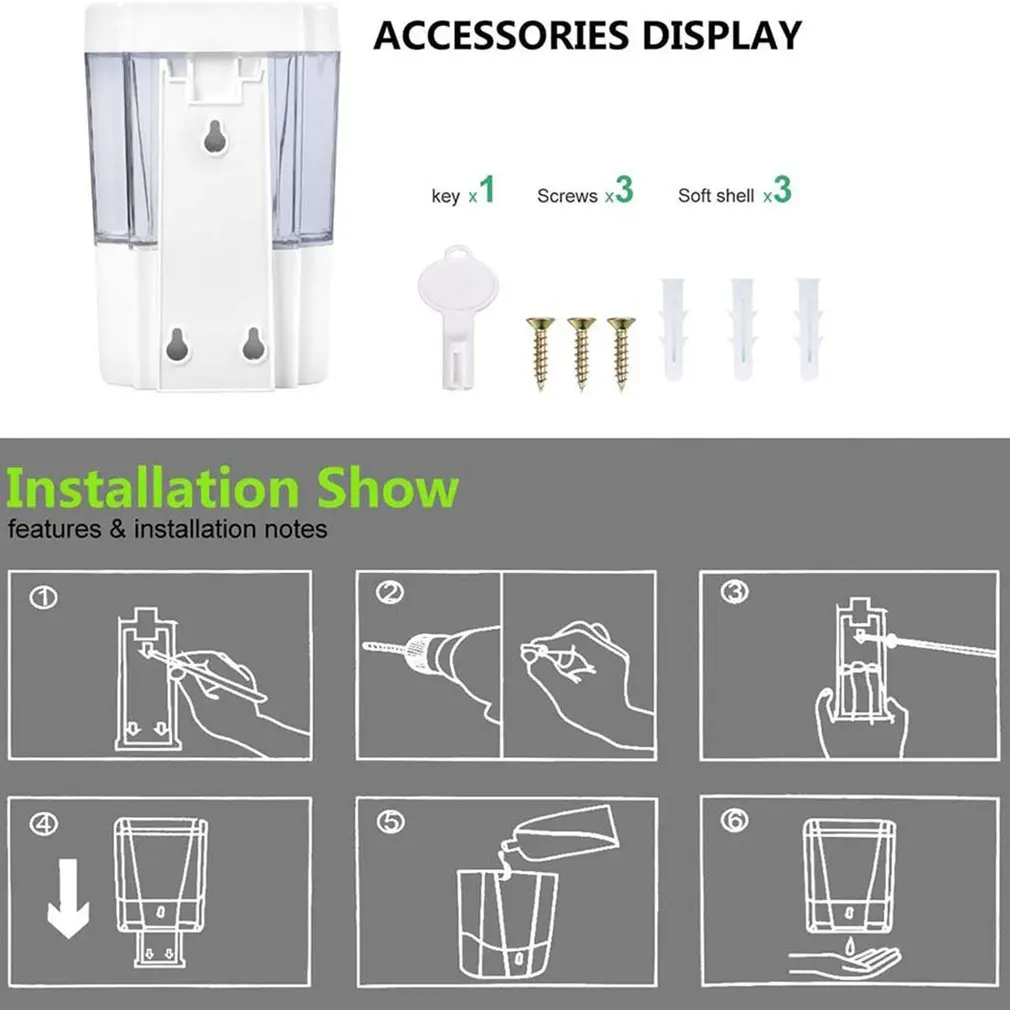 ACCESSORIES DISPLAY

key x1 Screws x3 Soft shell x3

Installation Show
features & installation notes

①

②

③

④

⑤

⑥