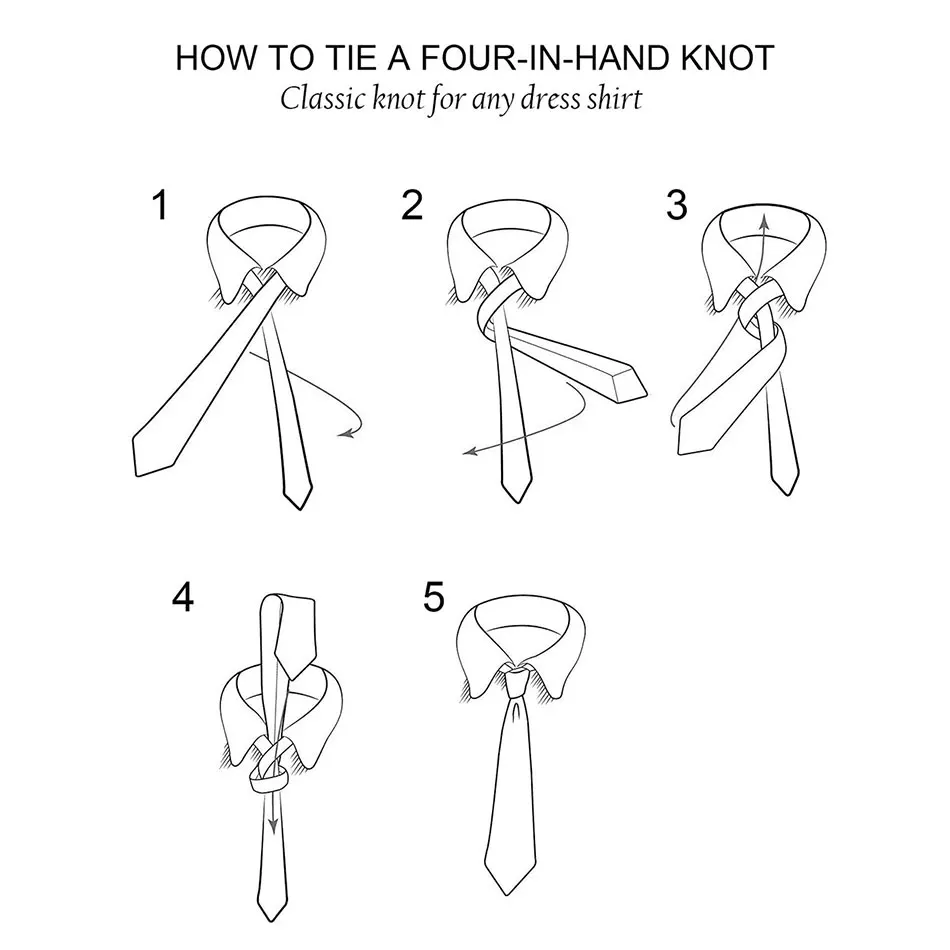 HOW TO TIE A FOUR-IN-HAND KNOT
Classic knot for any dress shirt

1

2

3

4

5