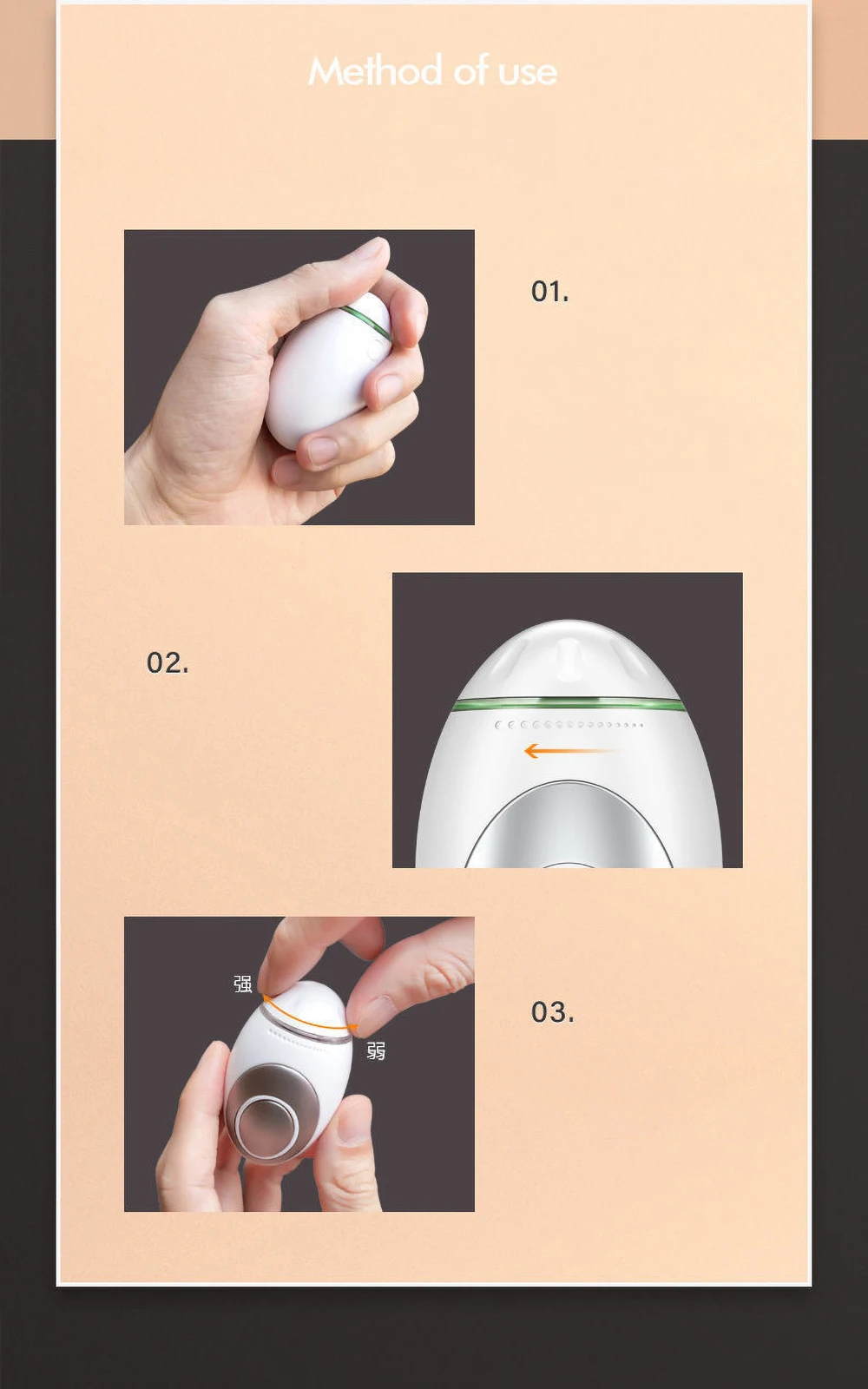 Method of use

01.

02.

强

弱

03.