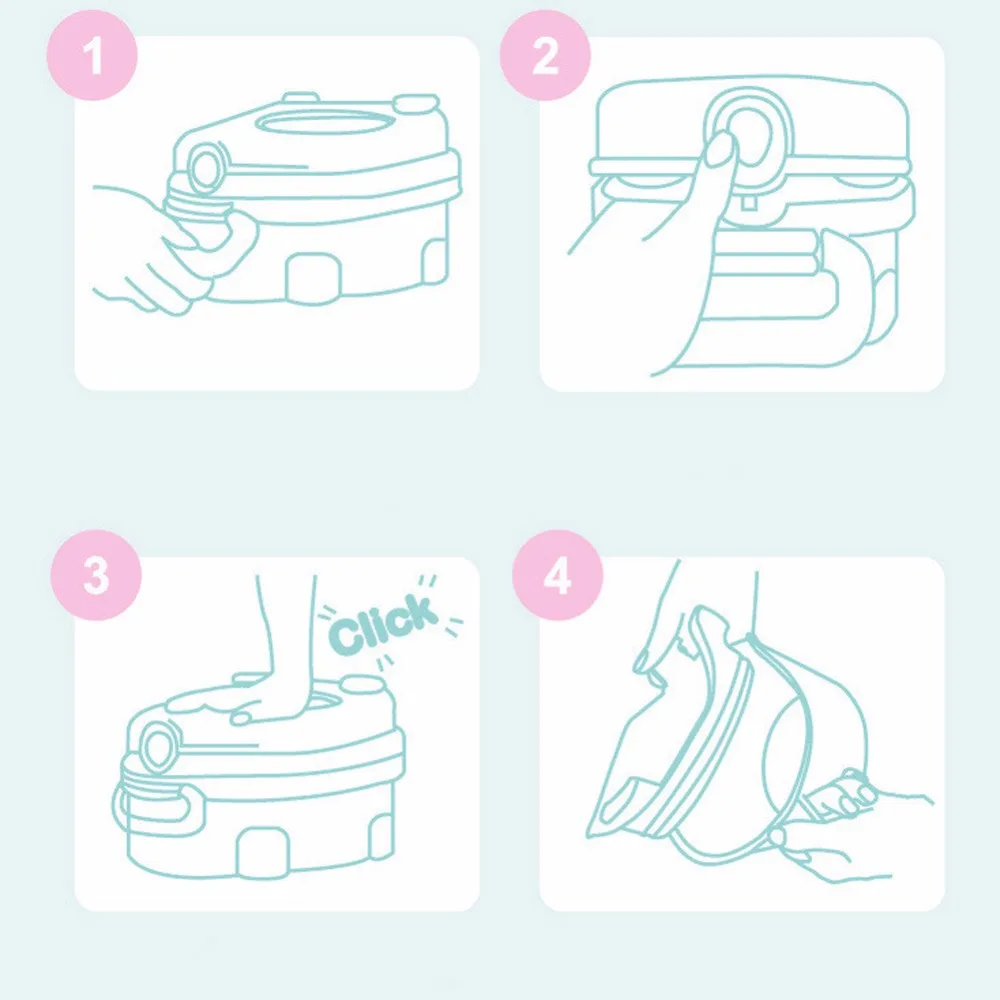 1

2

3

Click

4