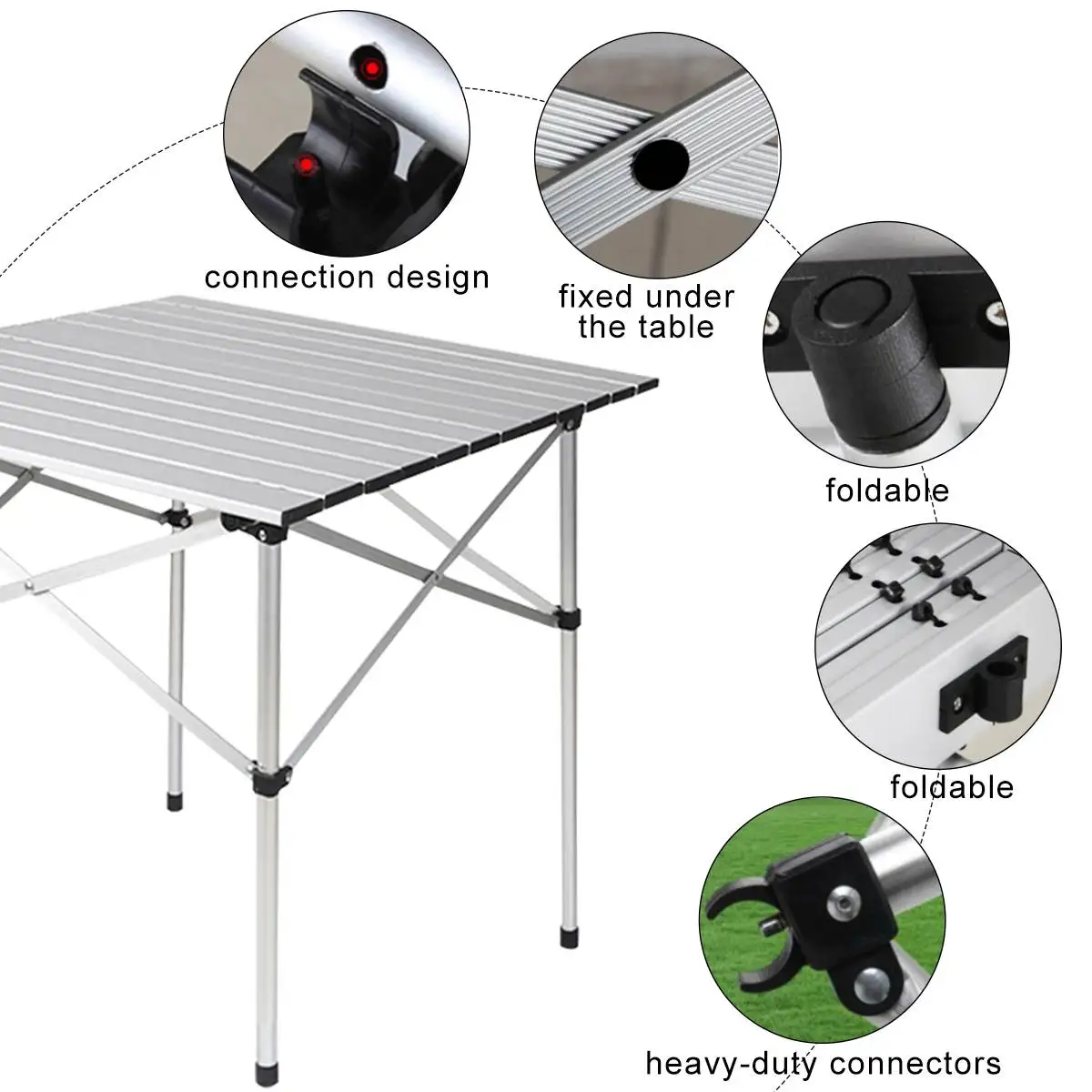 connection design

fixed under the table

foldable

foldable

heavy-duty connectors