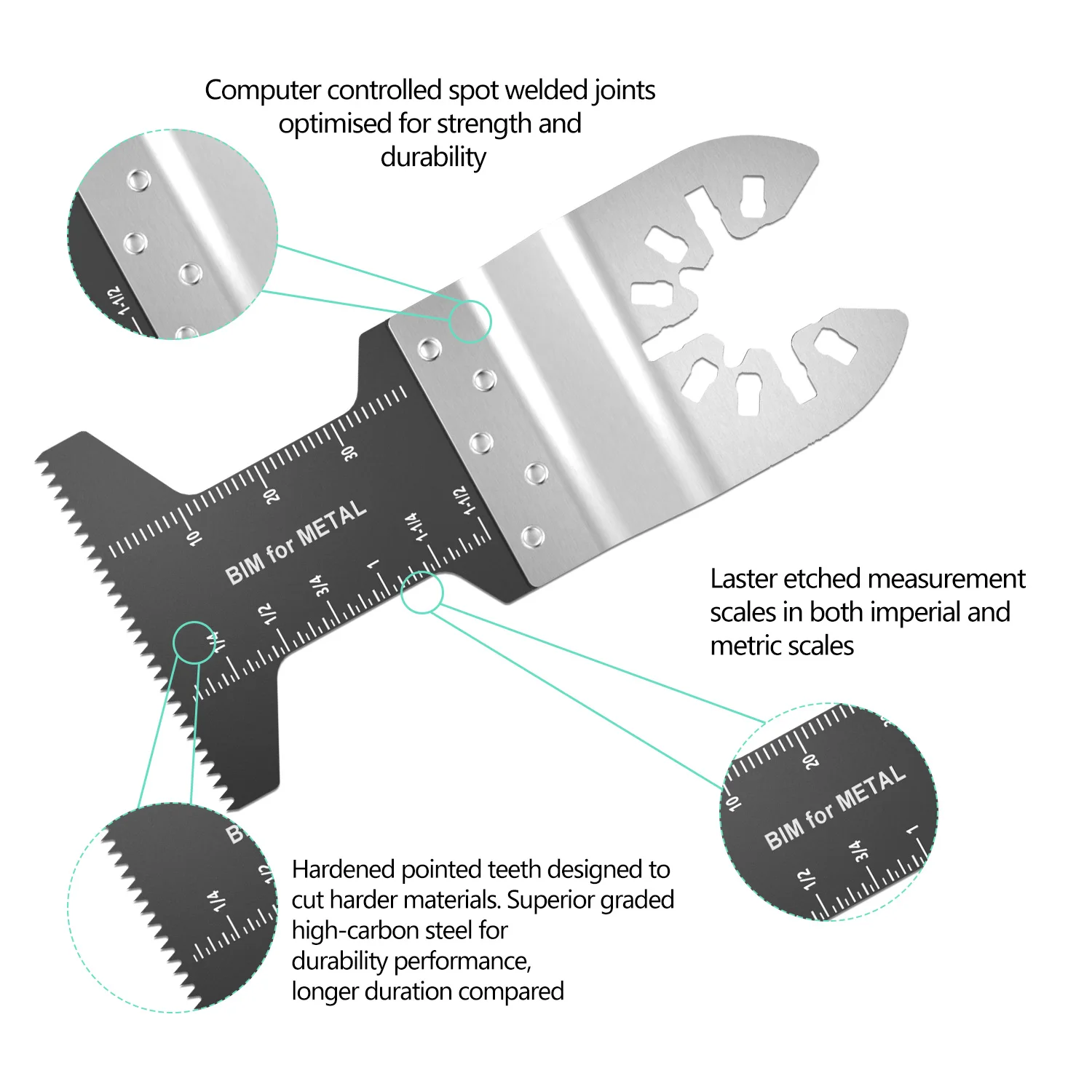 Computer controlled spot welded joints optimised for strength and durability

1-1/2

10
20
30
BIM for METAL
1/4
1/2
3/4
1
1-1/4
1-1/2

Laster etched measurement scales in both imperial and metric scales

10
20
BIM for METAL
1/2
3/4
1

B
1/4
1/2

Hardened pointed teeth designed to cut harder materials. Superior graded high-carbon steel for durability performance, longer duration compared