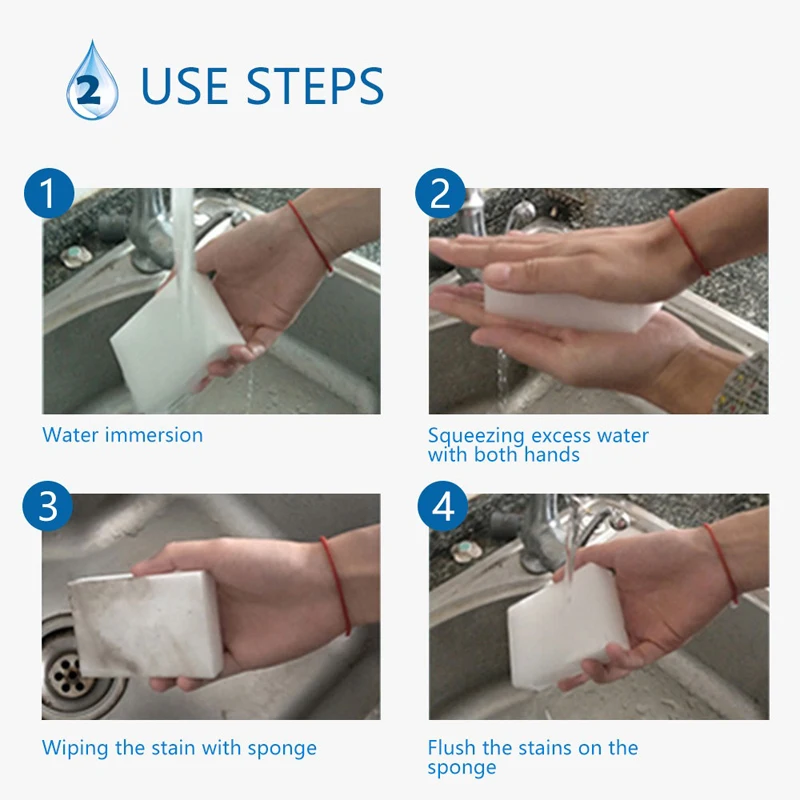 2 USE STEPS

1

Water immersion

2

Squeezing excess water with both hands

3

Wiping the stain with sponge

4

Flush the stains on the sponge