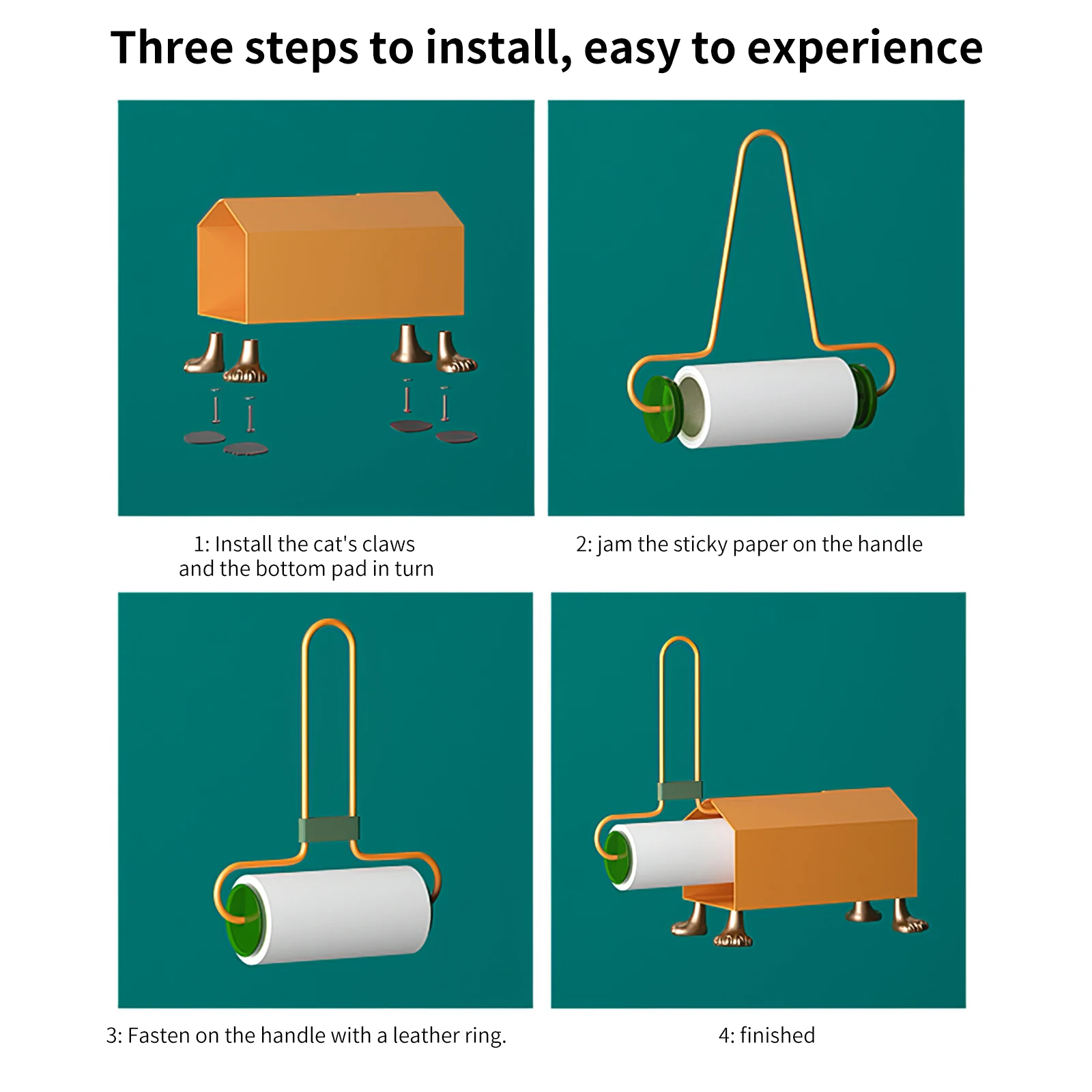 Three steps to install, easy to experience

1: Install the cat's claws and the bottom pad in turn

2: jam the sticky paper on the handle

3: Fasten on the handle with a leather ring.

4: finished