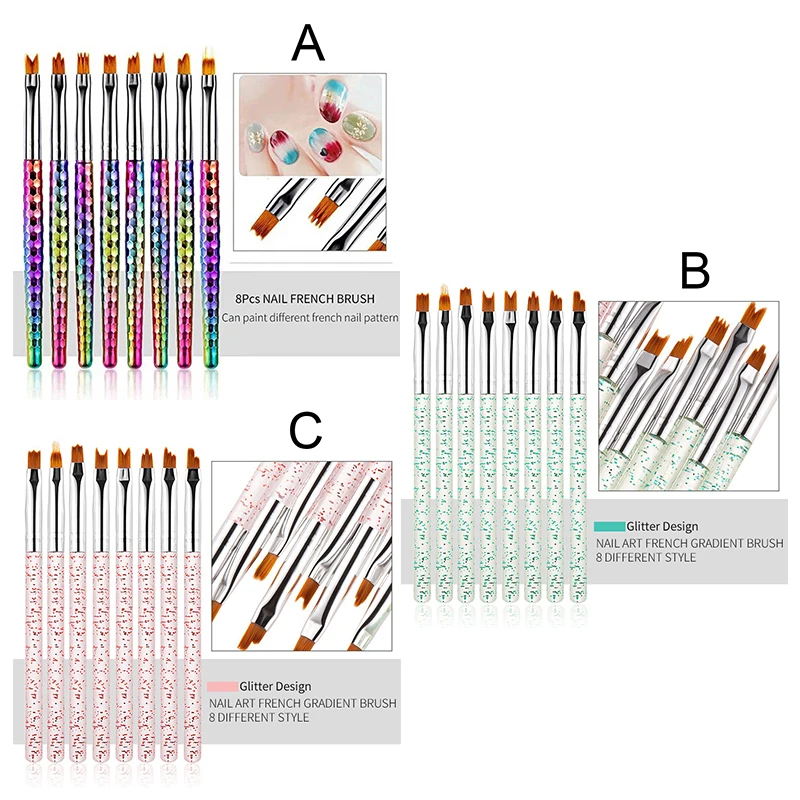 A

8Pcs NAIL FRENCH BRUSH
Can paint different french nail pattern

B

Glitter Design
NAIL ART FRENCH GRADIENT BRUSH
8 DIFFERENT STYLE

C

Glitter Design
NAIL ART FRENCH GRADIENT BRUSH
8 DIFFERENT STYLE