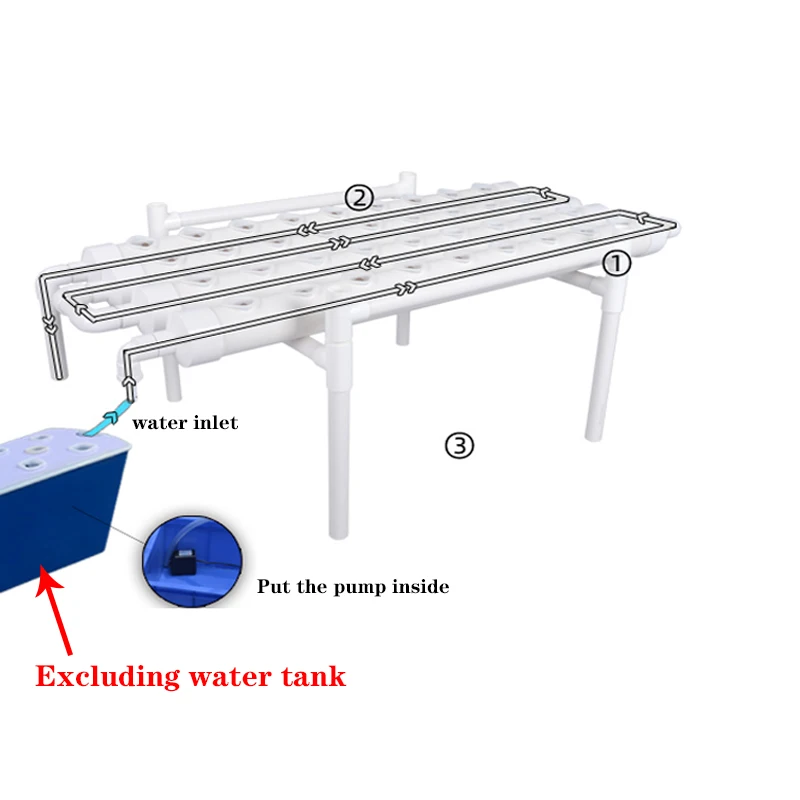 ②

①

water inlet

③

Put the pump inside

Excluding water tank