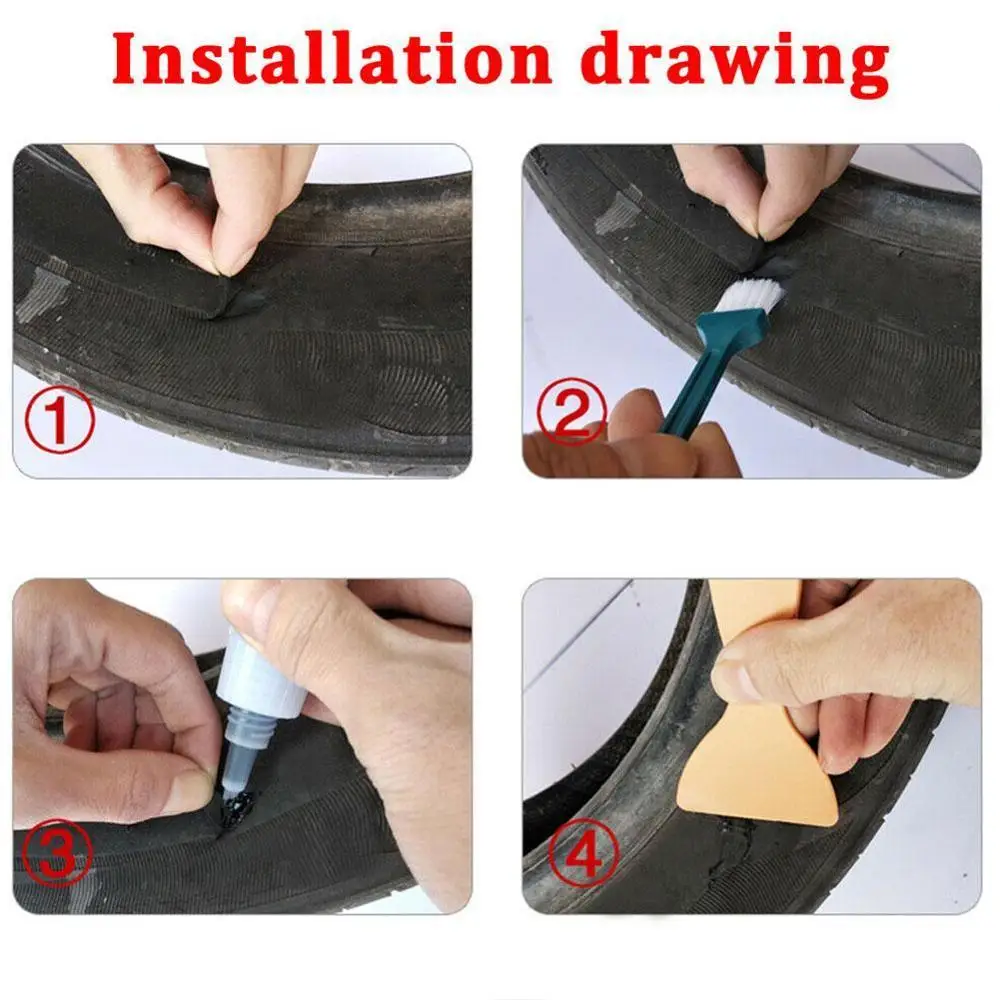 Installation drawing

①

②

③

④