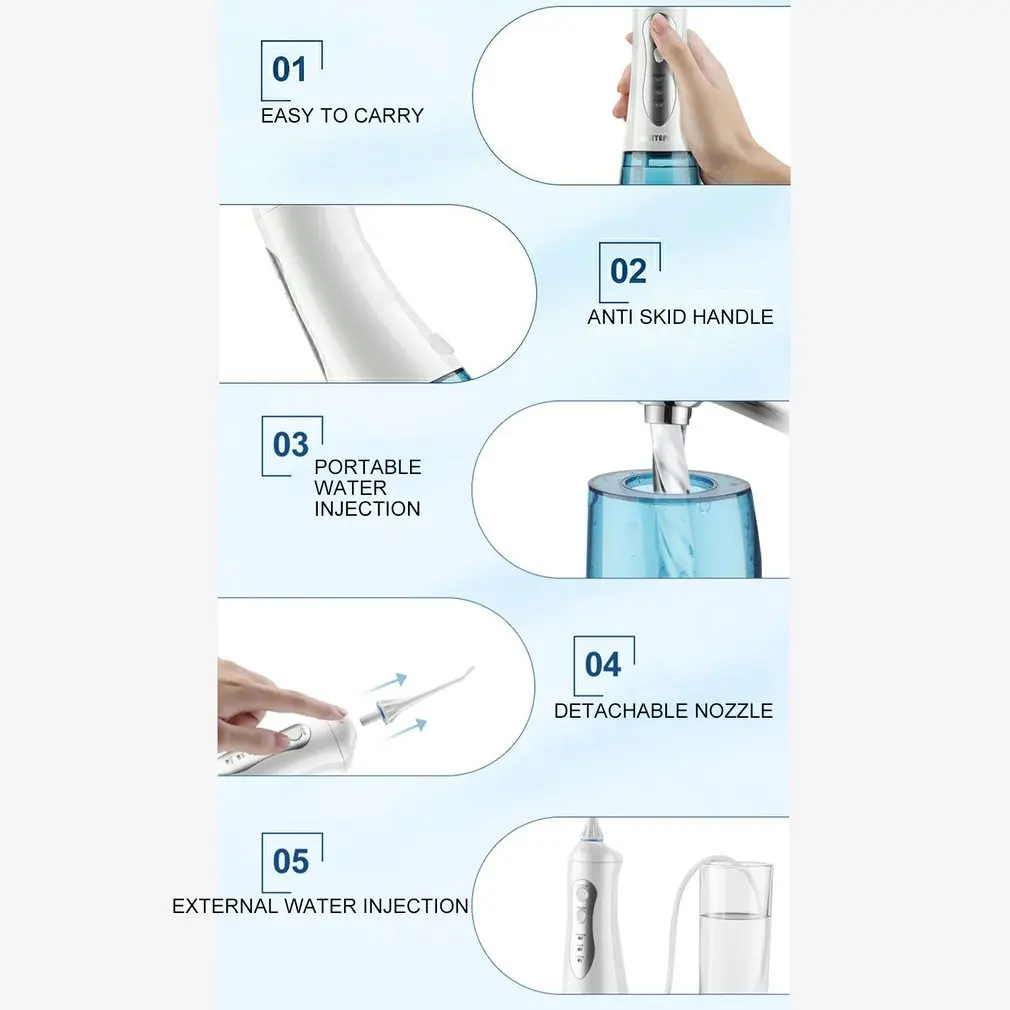 01
EASY TO CARRY

02
ANTI SKID HANDLE

03
PORTABLE WATER INJECTION

04
DETACHABLE NOZZLE

05
EXTERNAL WATER INJECTION