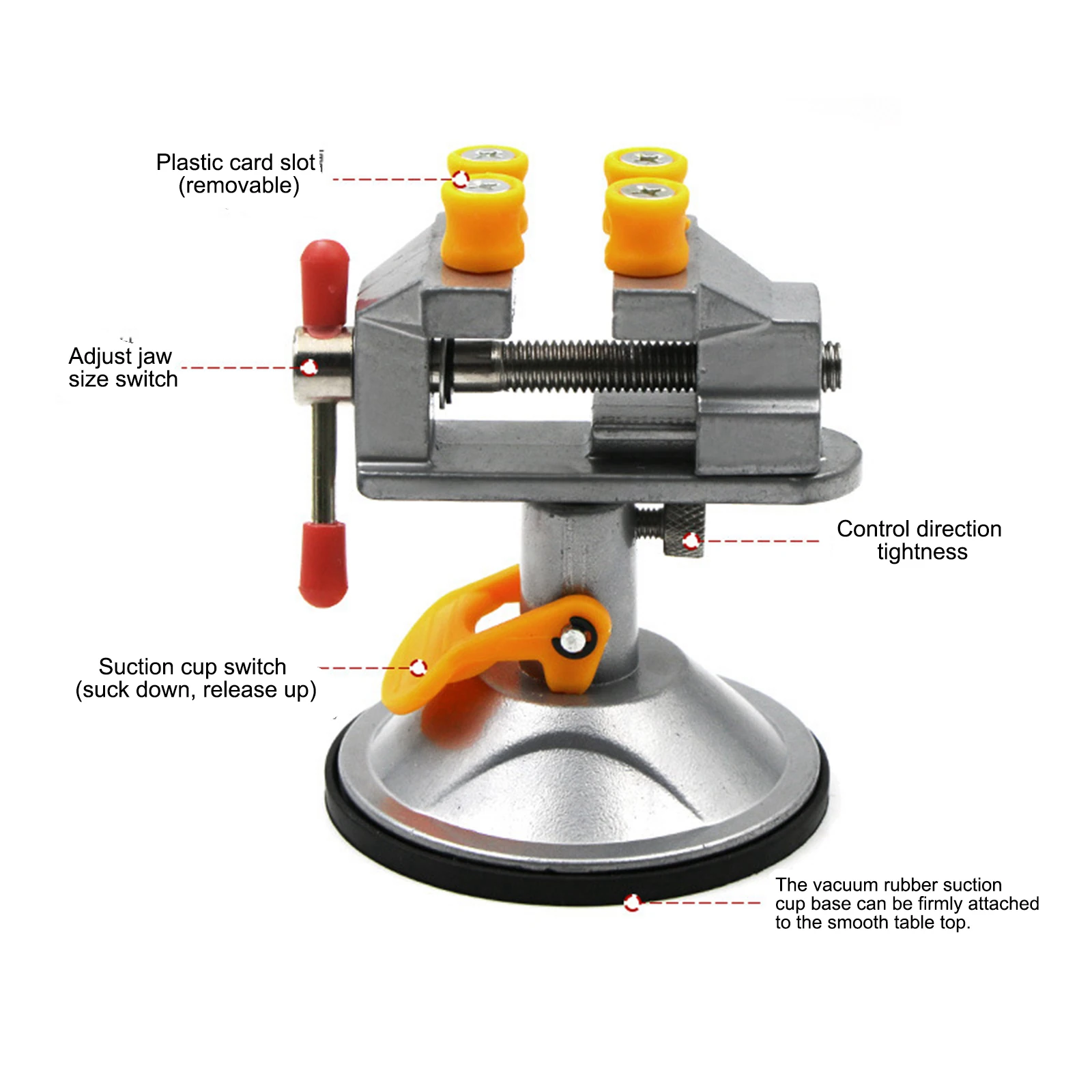 Plastic card slot
(removable)

Adjust jaw
size switch

Control direction
tightness

Suction cup switch
(suck down, release up)

The vacuum rubber suction cup base can be firmly attached to the smooth table top.