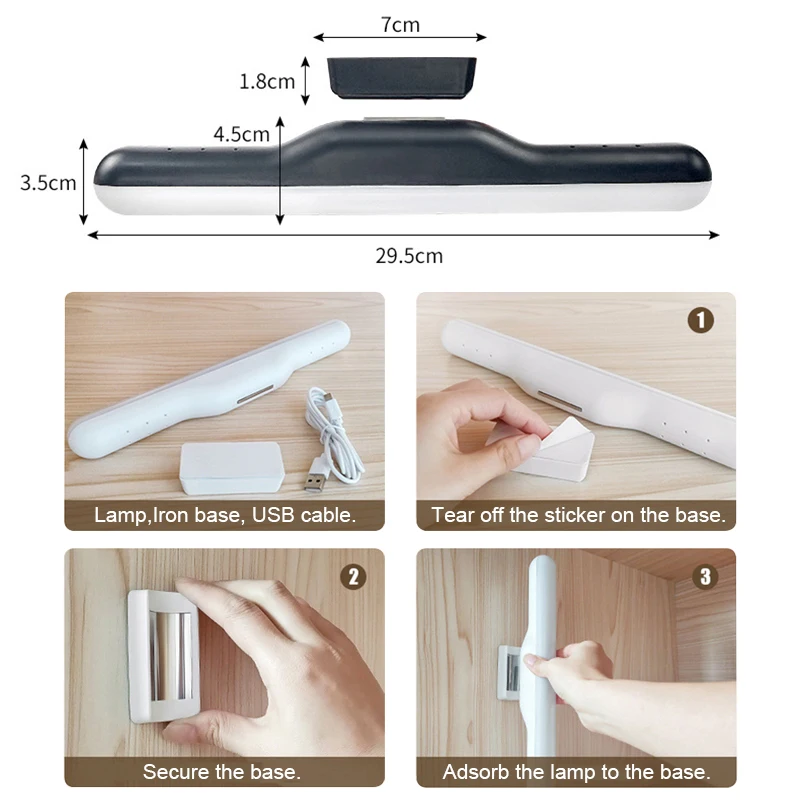 7cm
1.8cm
4.5cm
3.5cm
29.5cm

Lamp,Iron base, USB cable.

1
Tear off the sticker on the base.

2
Secure the base.

3
Adsorb the lamp to the base.