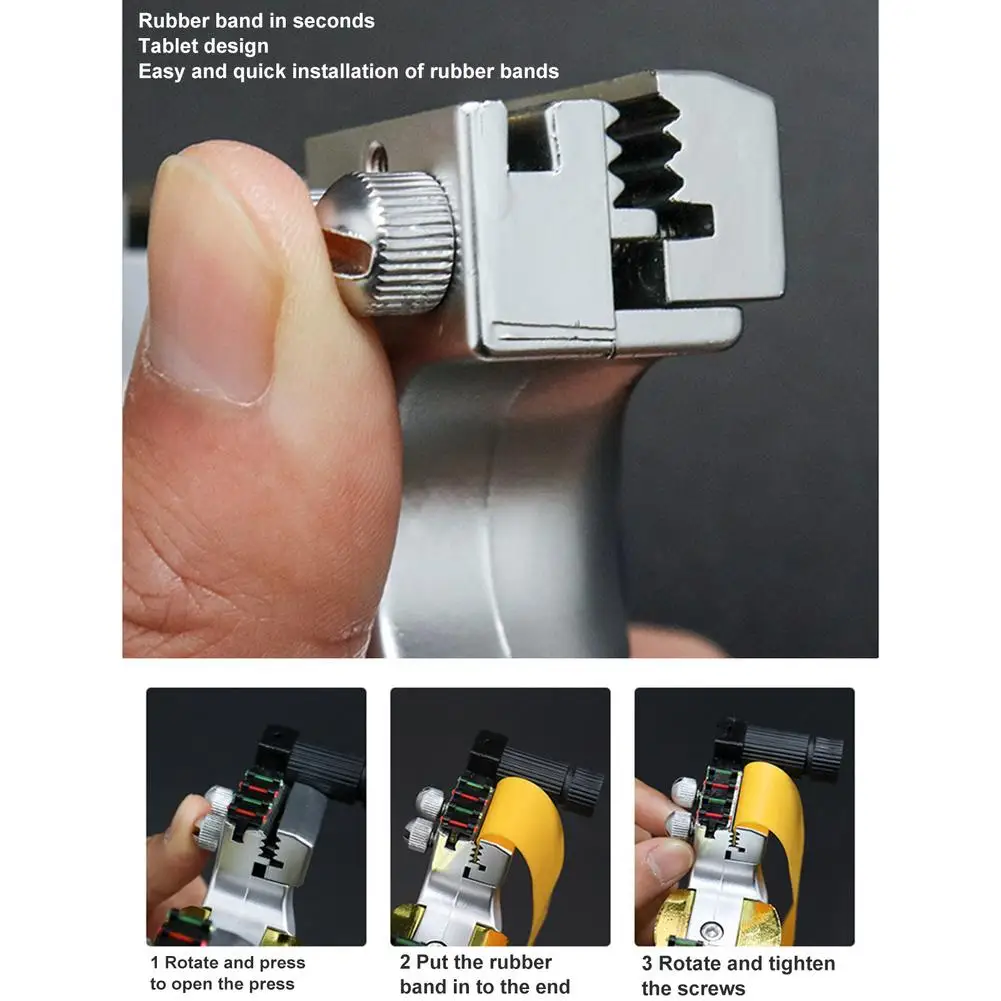 Rubber band in seconds
Tablet design
Easy and quick installation of rubber bands

1 Rotate and press to open the press

2 Put the rubber band in to the end

3 Rotate and tighten the screws