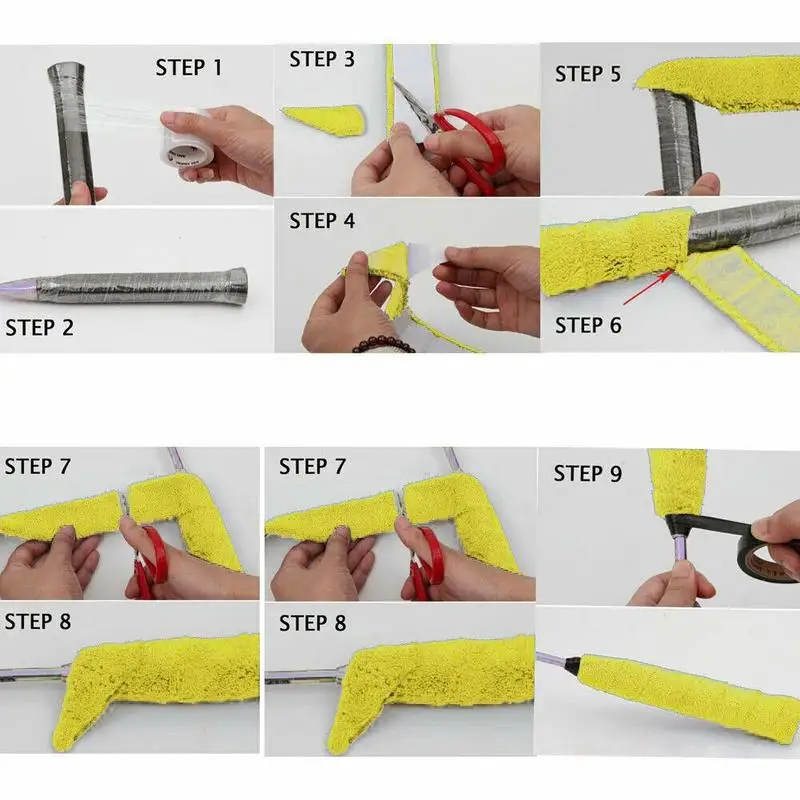 STEP 1

STEP 2

STEP 3

STEP 4

STEP 5

STEP 6

STEP 7

STEP 8

STEP 7

STEP 8

STEP 9