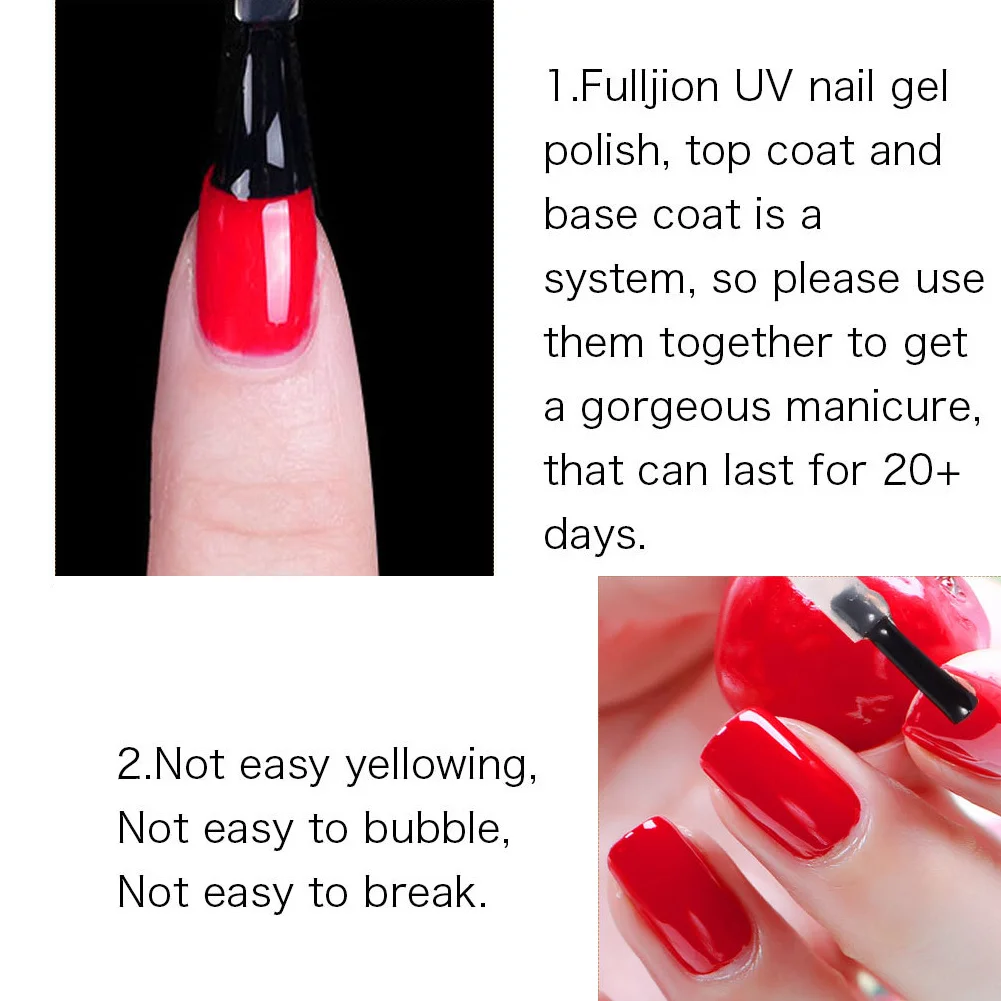 1.Fulljion UV nail gel polish, top coat and base coat is a system, so please use them together to get a gorgeous manicure, that can last for 20+ days.

2.Not easy yellowing, Not easy to bubble, Not easy to break.