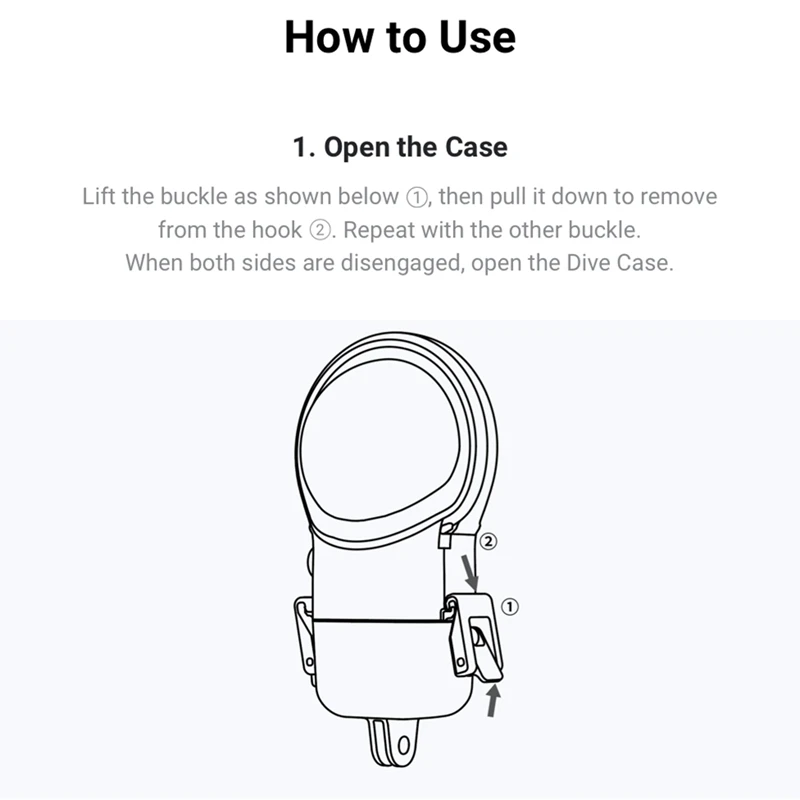 How to Use

1. Open the Case

Lift the buckle as shown below ①, then pull it down to remove from the hook ②. Repeat with the other buckle. When both sides are disengaged, open the Dive Case.

②
①