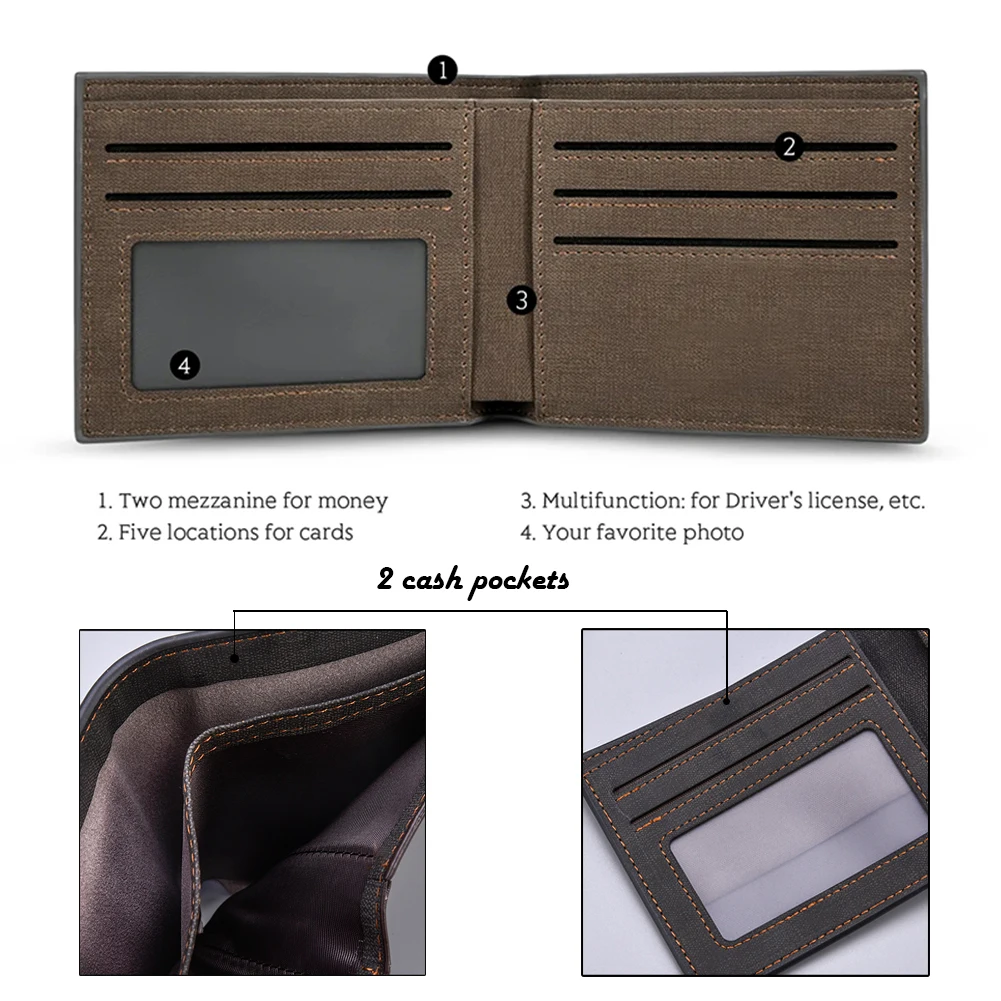 1

2

3

4

1. Two mezzanine for money
2. Five locations for cards

3. Multifunction: for Driver's license, etc.
4. Your favorite photo

2 cash pockets