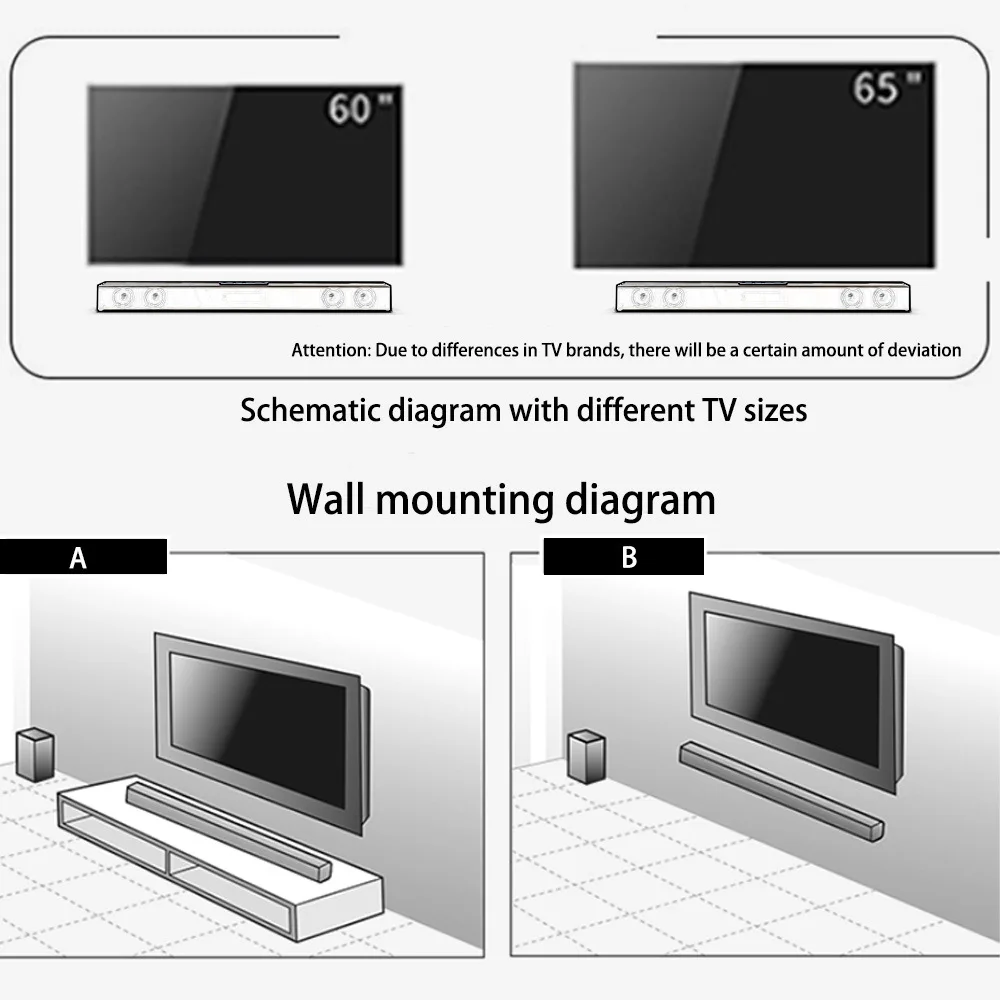 60"

65"

Attention: Due to differences in TV brands, there will be a certain amount of deviation

Schematic diagram with different TV sizes

Wall mounting diagram

A

B