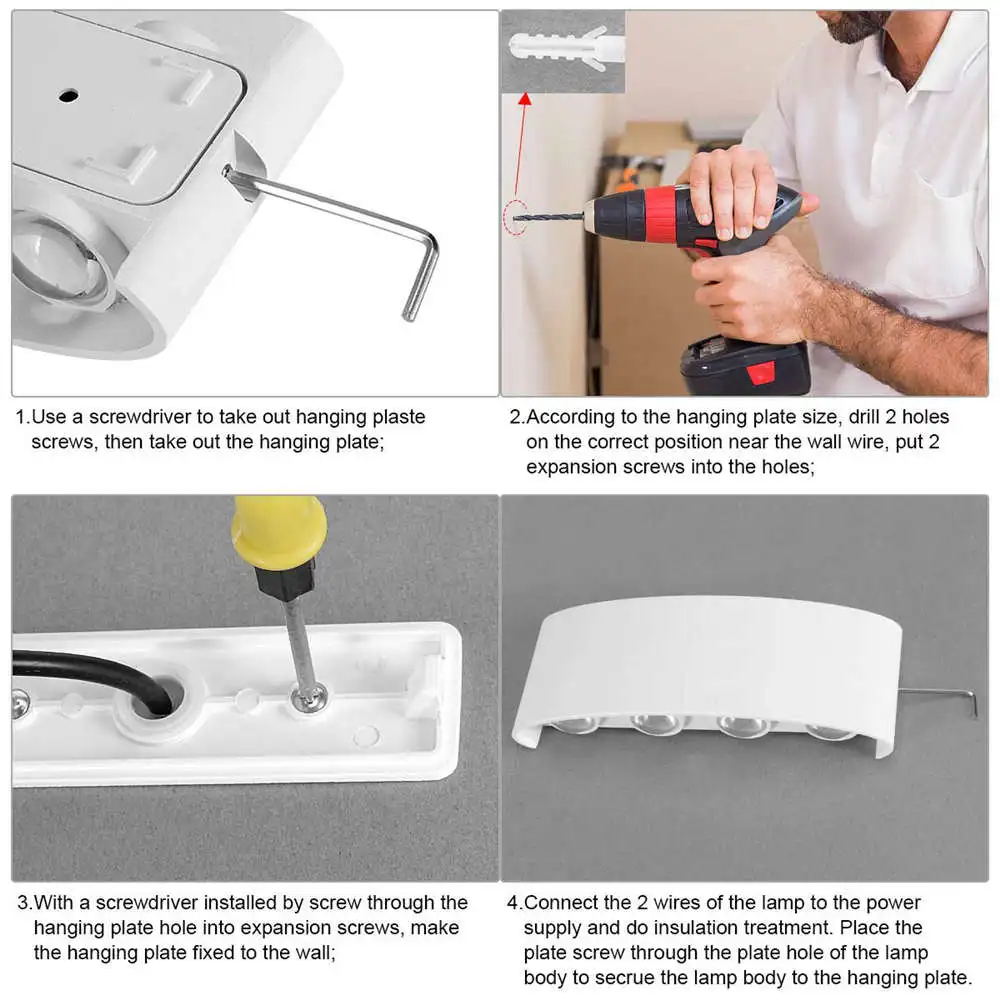 1.Use a screwdriver to take out hanging plaste screws, then take out the hanging plate;

2.According to the hanging plate size, drill 2 holes on the correct position near the wall wire, put 2 expansion screws into the holes;

3.With a screwdriver installed by screw through the hanging plate hole into expansion screws, make the hanging plate fixed to the wall;

4.Connect the 2 wires of the lamp to the power supply and do insulation treatment. Place the plate screw through the plate hole of the lamp body to secrue the lamp body to the hanging plate.