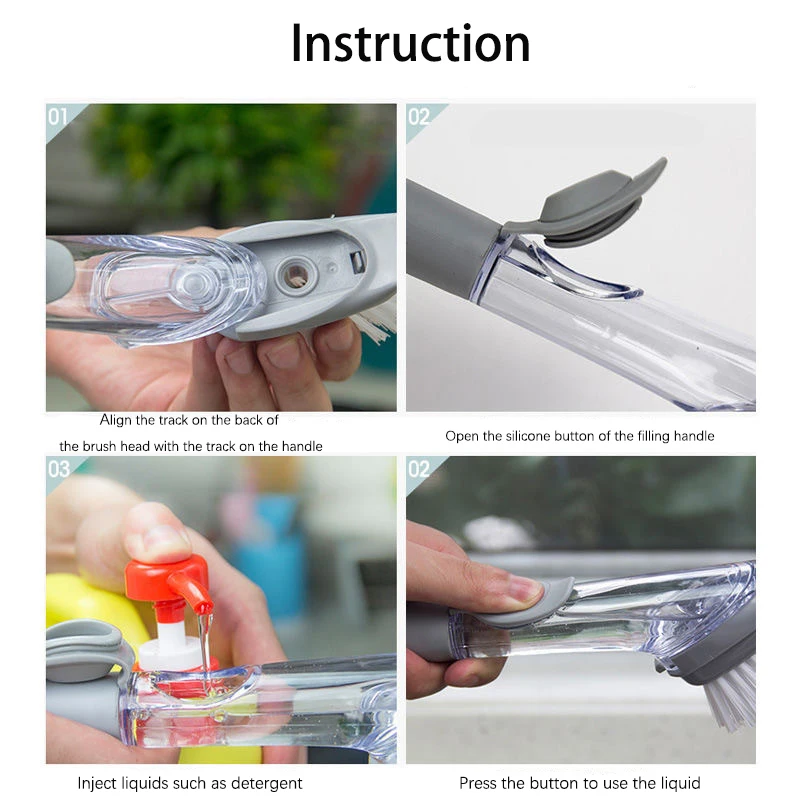 Instruction

01

Align the track on the back of the brush head with the track on the handle

02

Open the silicone button of the filling handle

03

Inject liquids such as detergent

02

Press the button to use the liquid