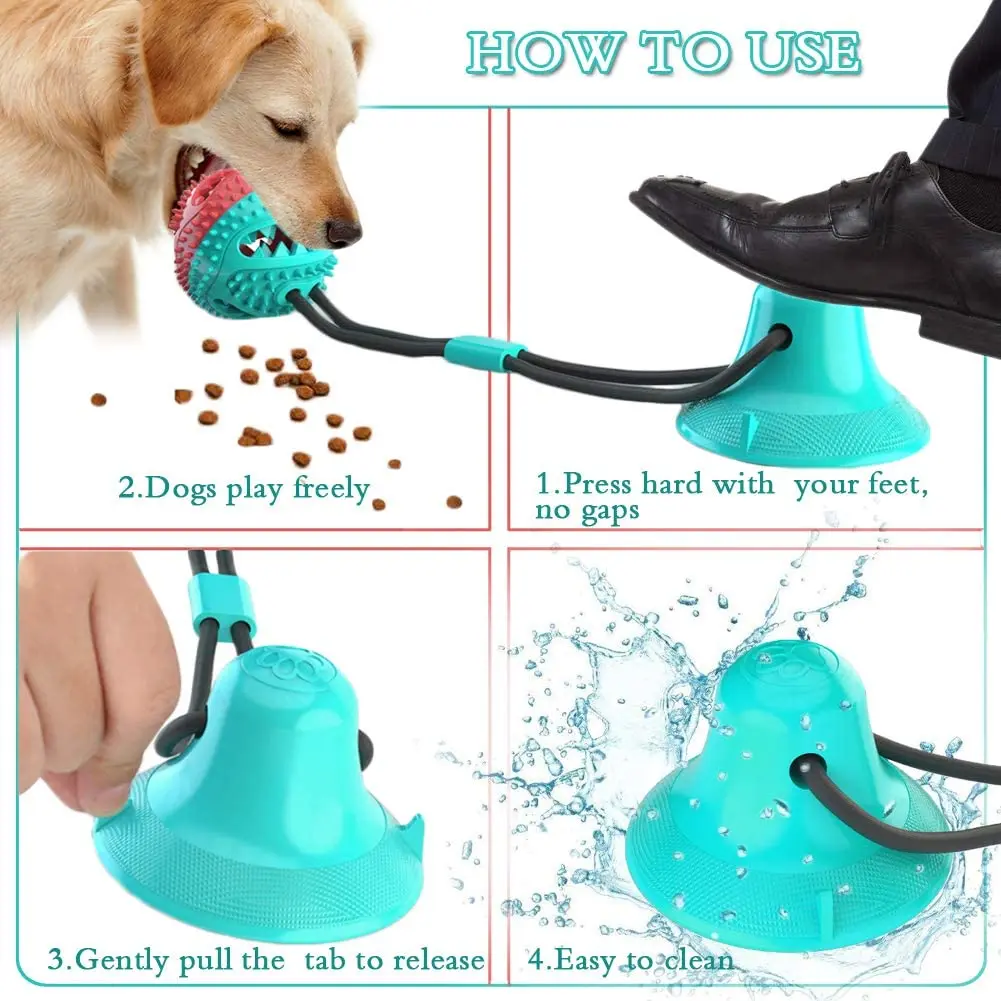 HOW TO USE

2.Dogs play freely

1.Press hard with your feet, no gaps

3.Gently pull the tab to release

4.Easy to clean