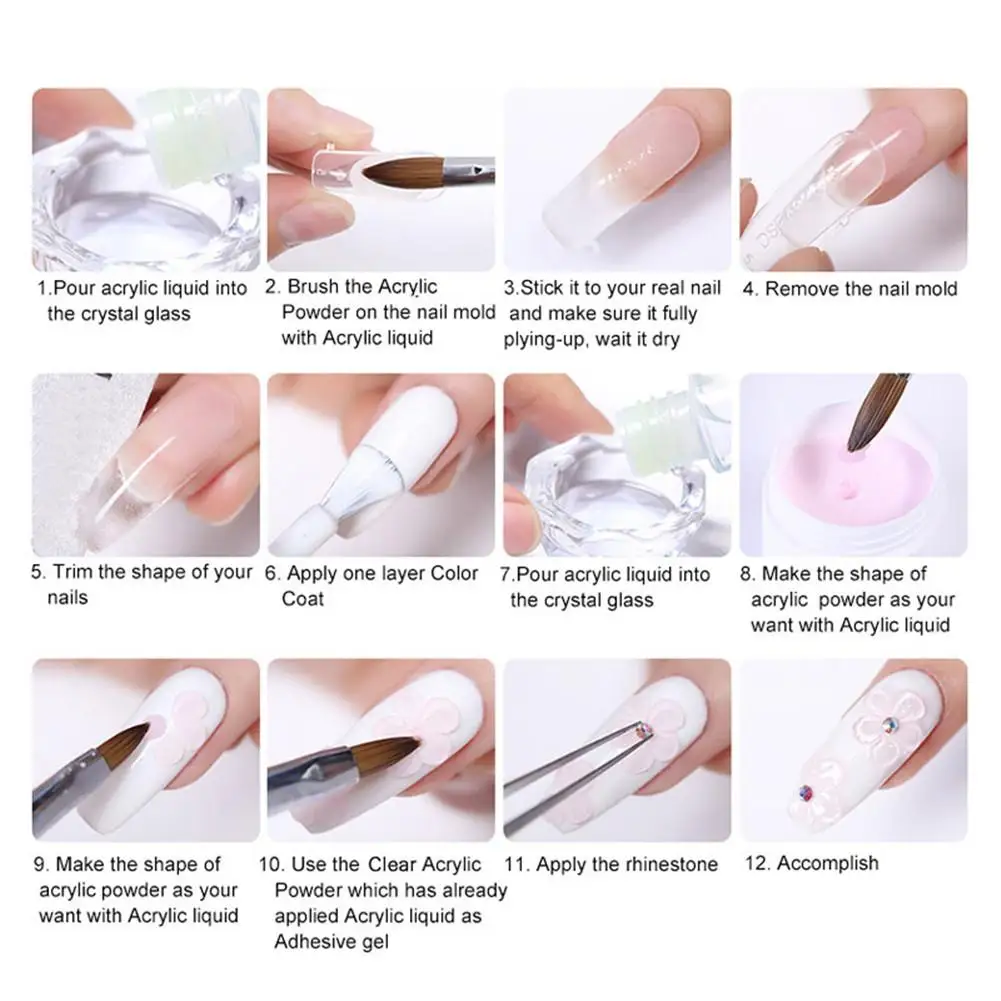 1.Pour acrylic liquid into the crystal glass

2. Brush the Acrylic Powder on the nail mold with Acrylic liquid

3.Stick it to your real nail and make sure it fully plying-up, wait it dry

4. Remove the nail mold

5. Trim the shape of your nails

6. Apply one layer Color Coat

7.Pour acrylic liquid into the crystal glass

8. Make the shape of acrylic powder as your want with Acrylic liquid

9. Make the shape of acrylic powder as your want with Acrylic liquid

10. Use the Clear Acrylic Powder which has already applied Acrylic liquid as Adhesive gel

11. Apply the rhinestone

12. Accomplish