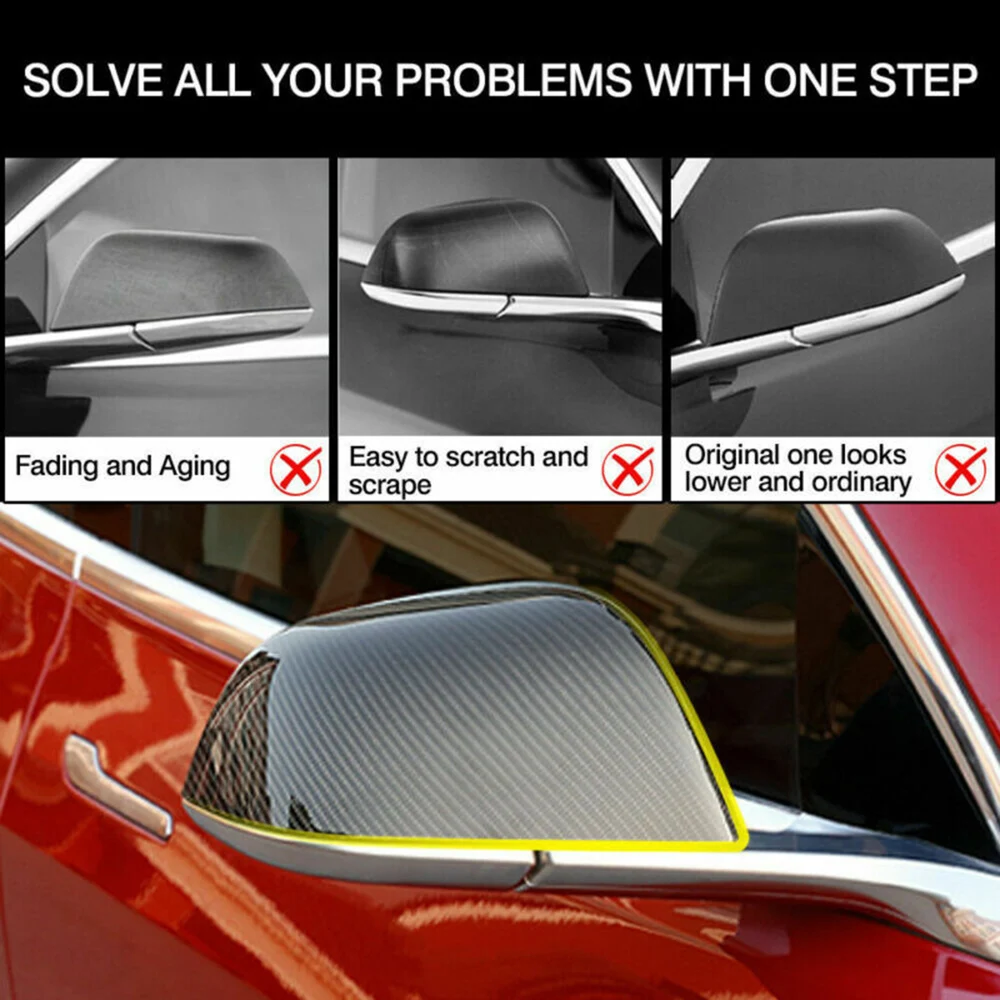 SOLVE ALL YOUR PROBLEMS WITH ONE STEP

Fading and Aging

Easy to scratch and scrape

Original one looks lower and ordinary