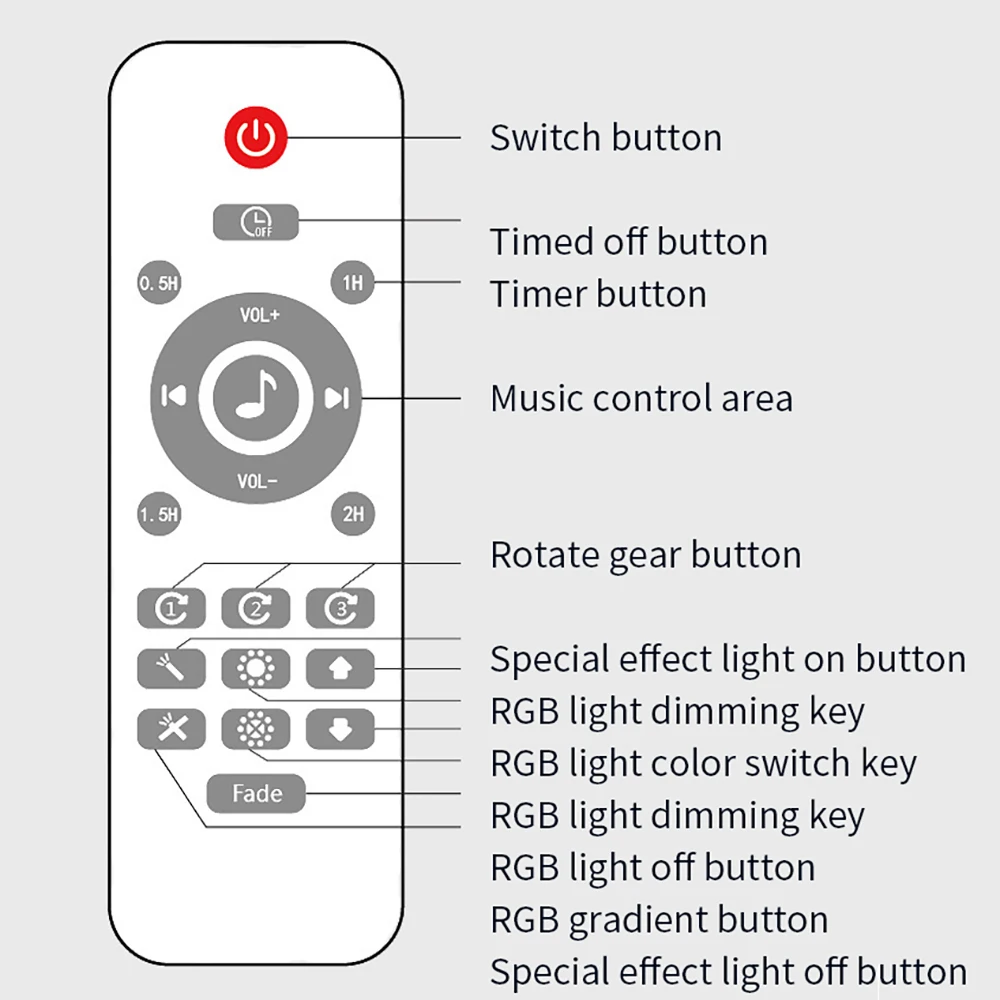 OFF
0.5H
1H
VOL+
VOL-
1.5H
2H
1
2
3
Fade

Switch button
Timed off button
Timer button
Music control area
Rotate gear button
Special effect light on button
RGB light dimming key
RGB light color switch key
RGB light dimming key
RGB light off button
RGB gradient button
Special effect light off button