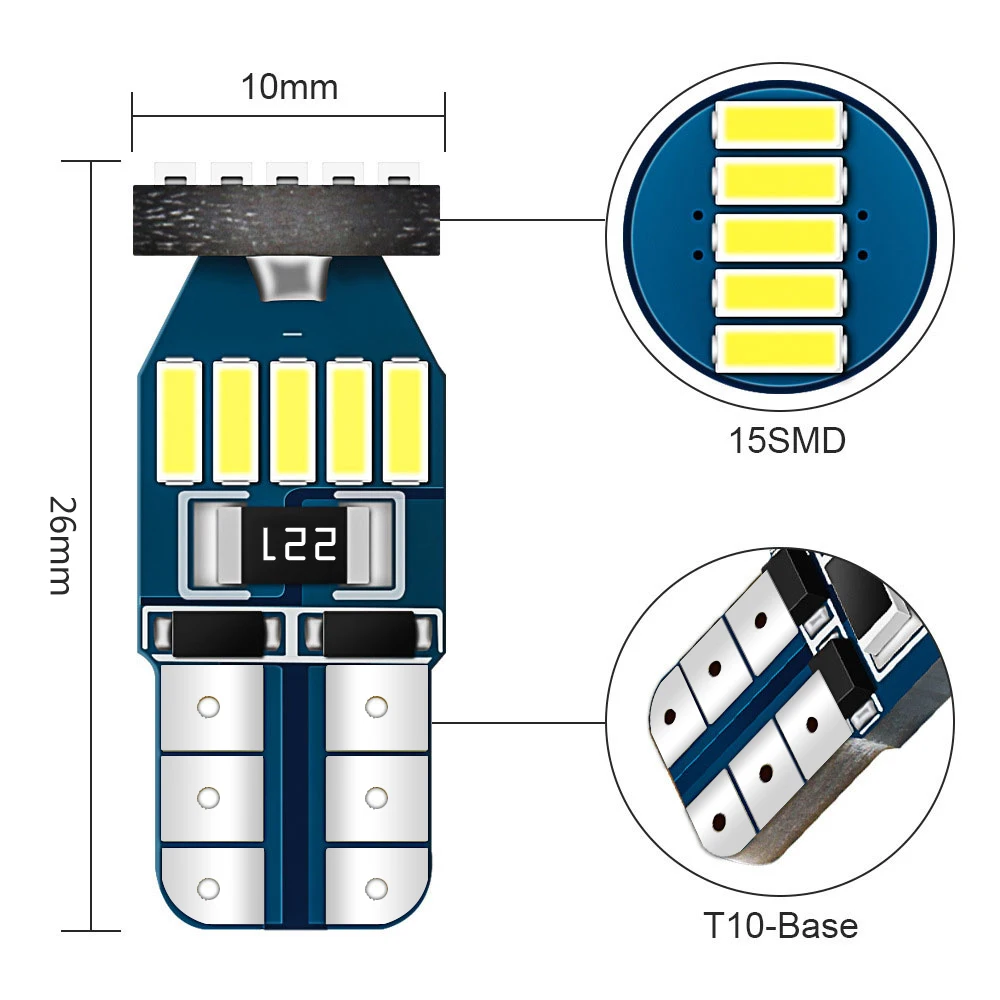 10mm

26mm

L22

15SMD

T10-Base