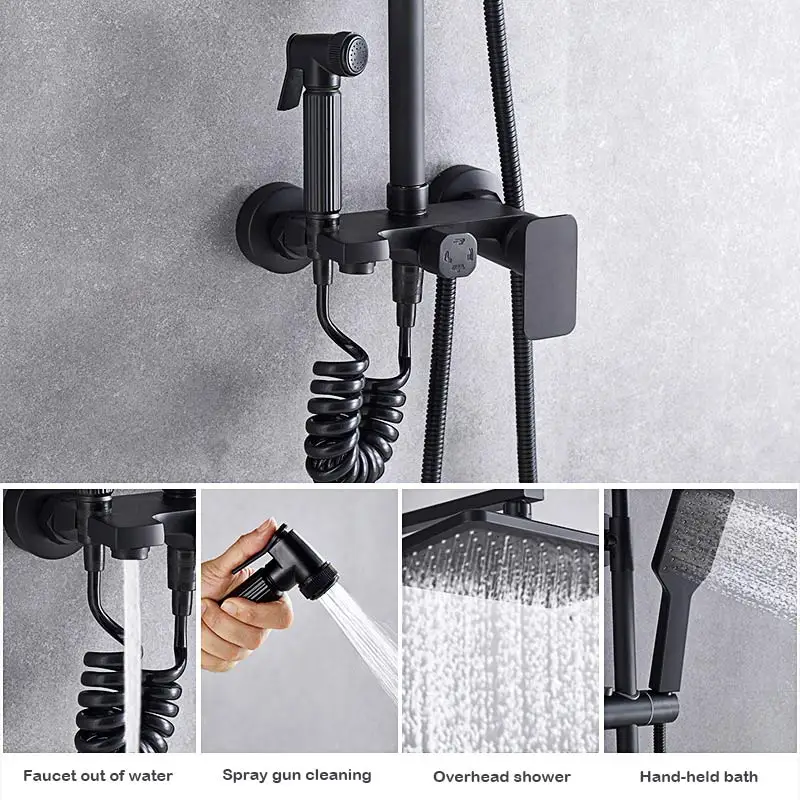 Faucet out of water
Spray gun cleaning
Overhead shower
Hand-held bath