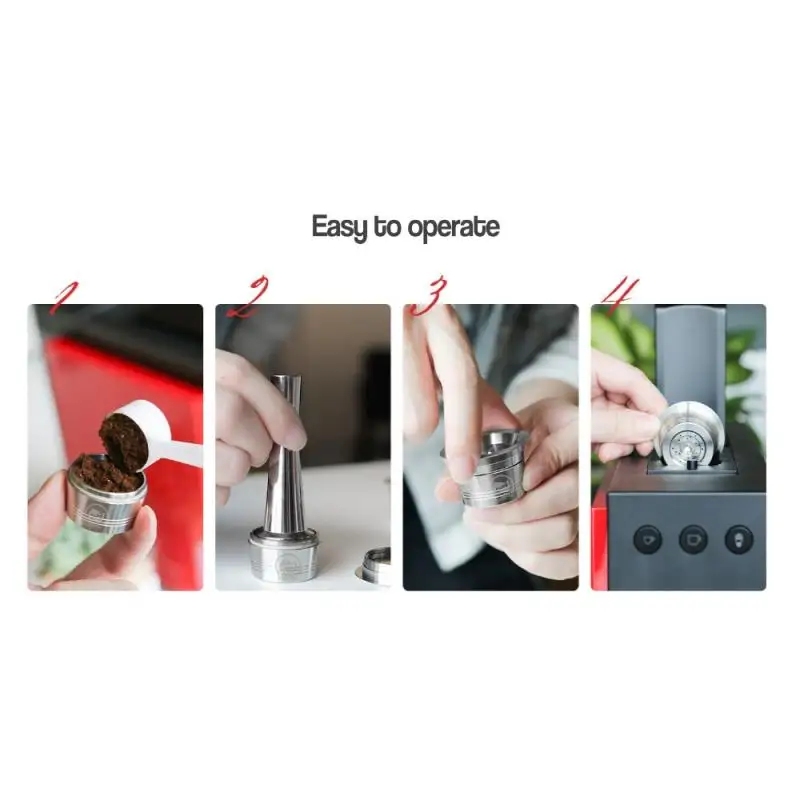 Easy to operate

1

2

3

4