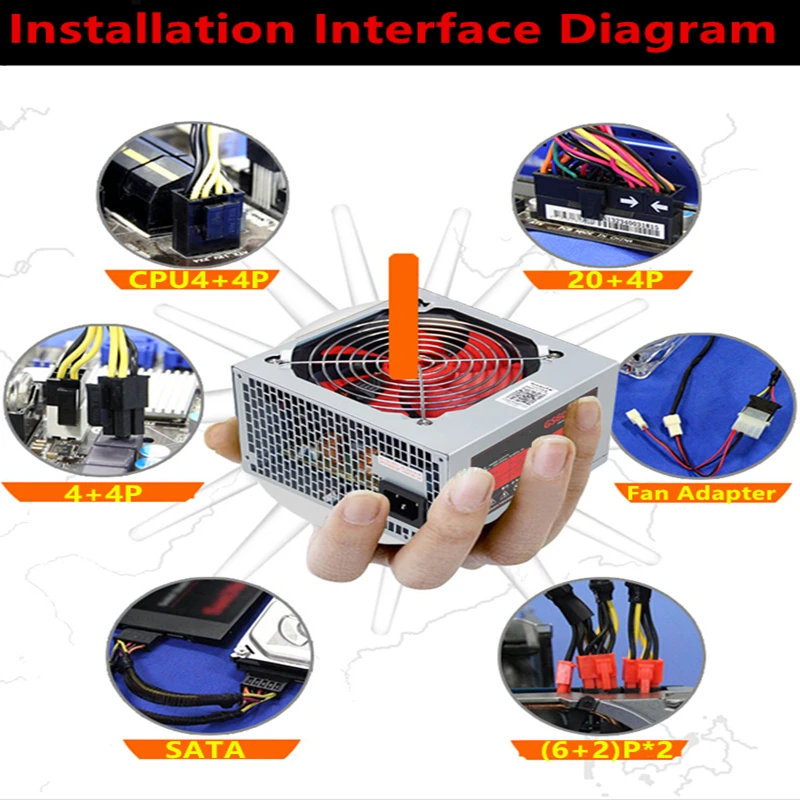 Installation Interface Diagram

CPU4+4P

20+4P

4+4P

Fan Adapter

SATA

(6+2)P*2