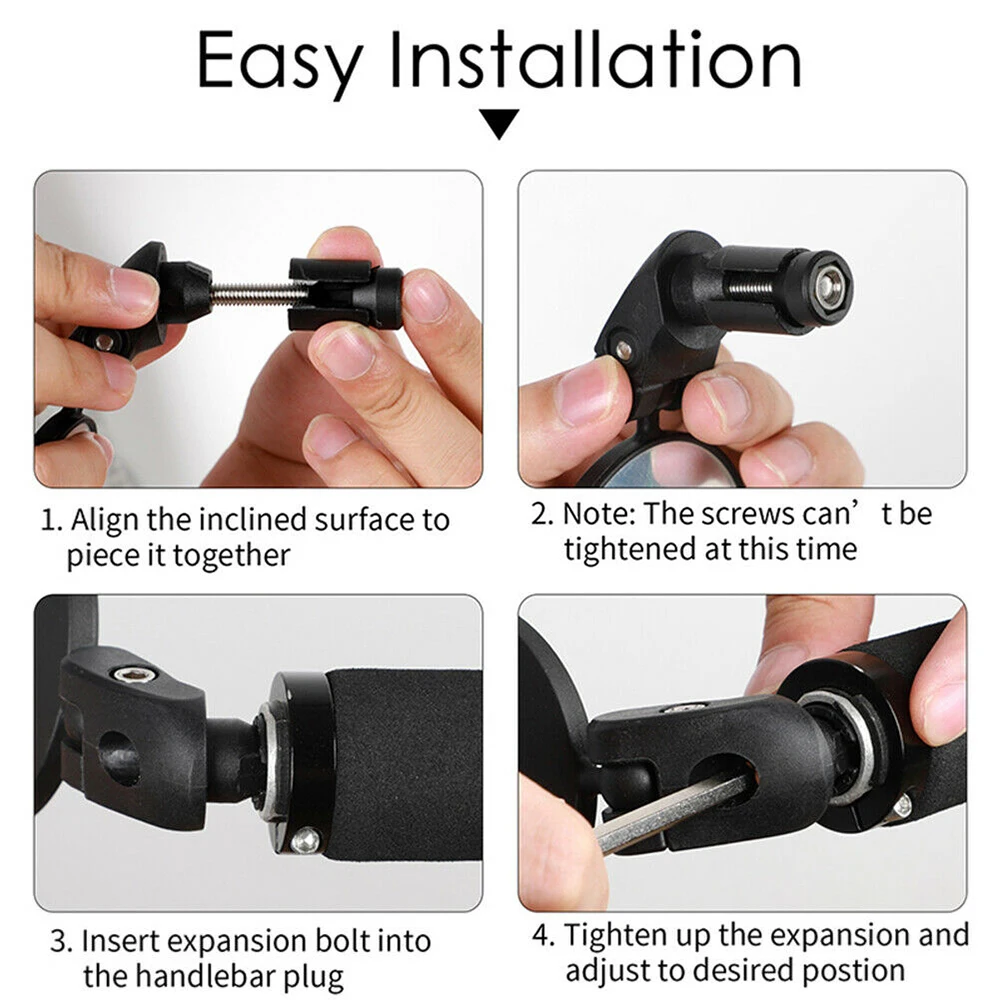 Easy Installation

1. Align the inclined surface to piece it together

2. Note: The screws can’t be tightened at this time

3. Insert expansion bolt into the handlebar plug

4. Tighten up the expansion and adjust to desired postion