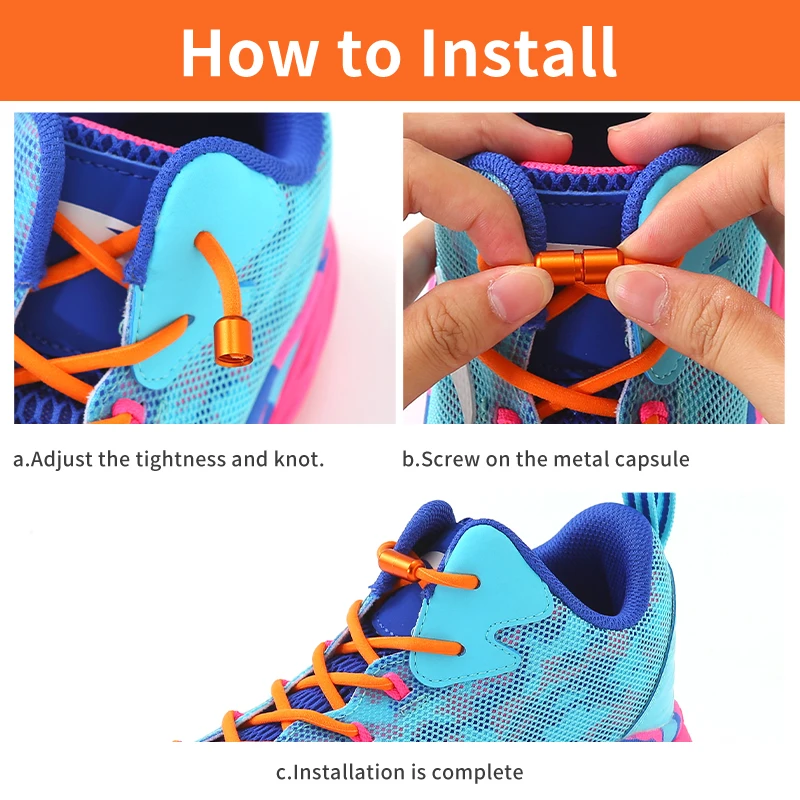 How to Install

a.Adjust the tightness and knot.

b.Screw on the metal capsule

c.Installation is complete