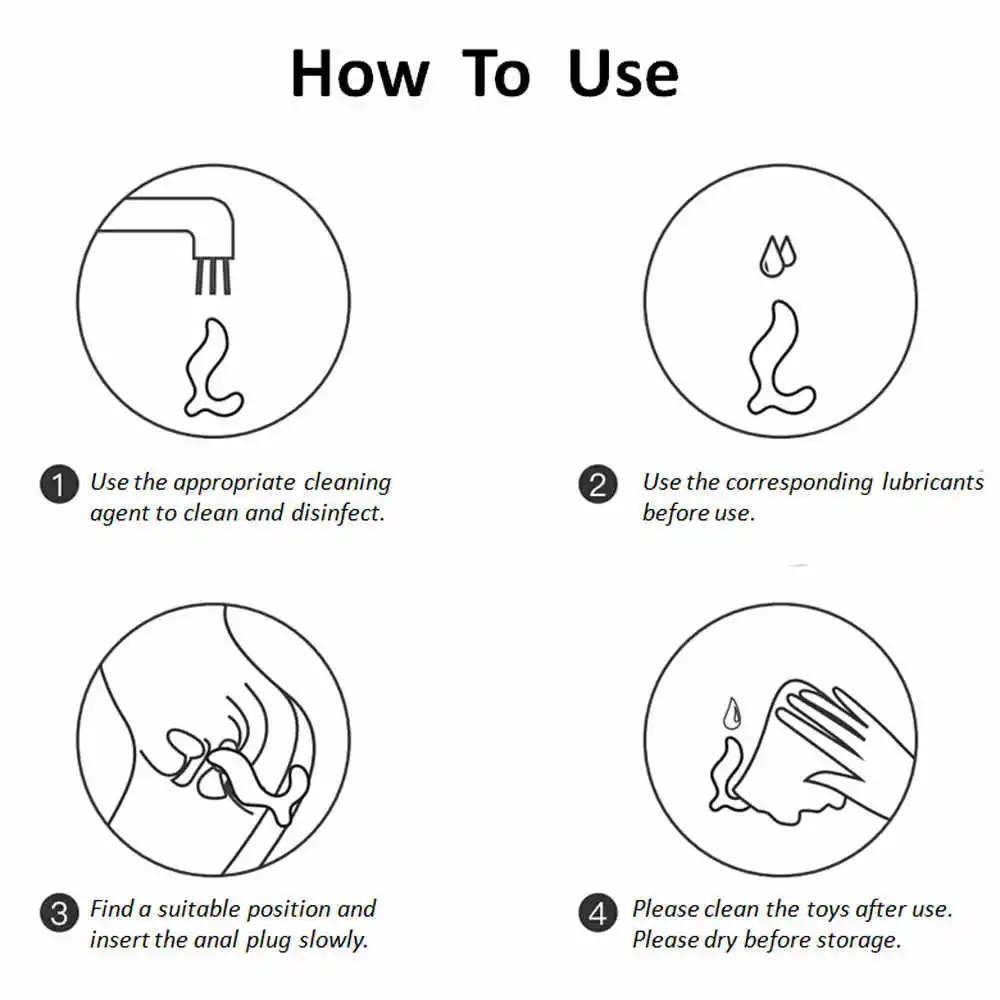 How To Use

1 Use the appropriate cleaning agent to clean and disinfect.

2 Use the corresponding lubricants before use.

3 Find a suitable position and insert the anal plug slowly.

4 Please clean the toys after use. Please dry before storage.