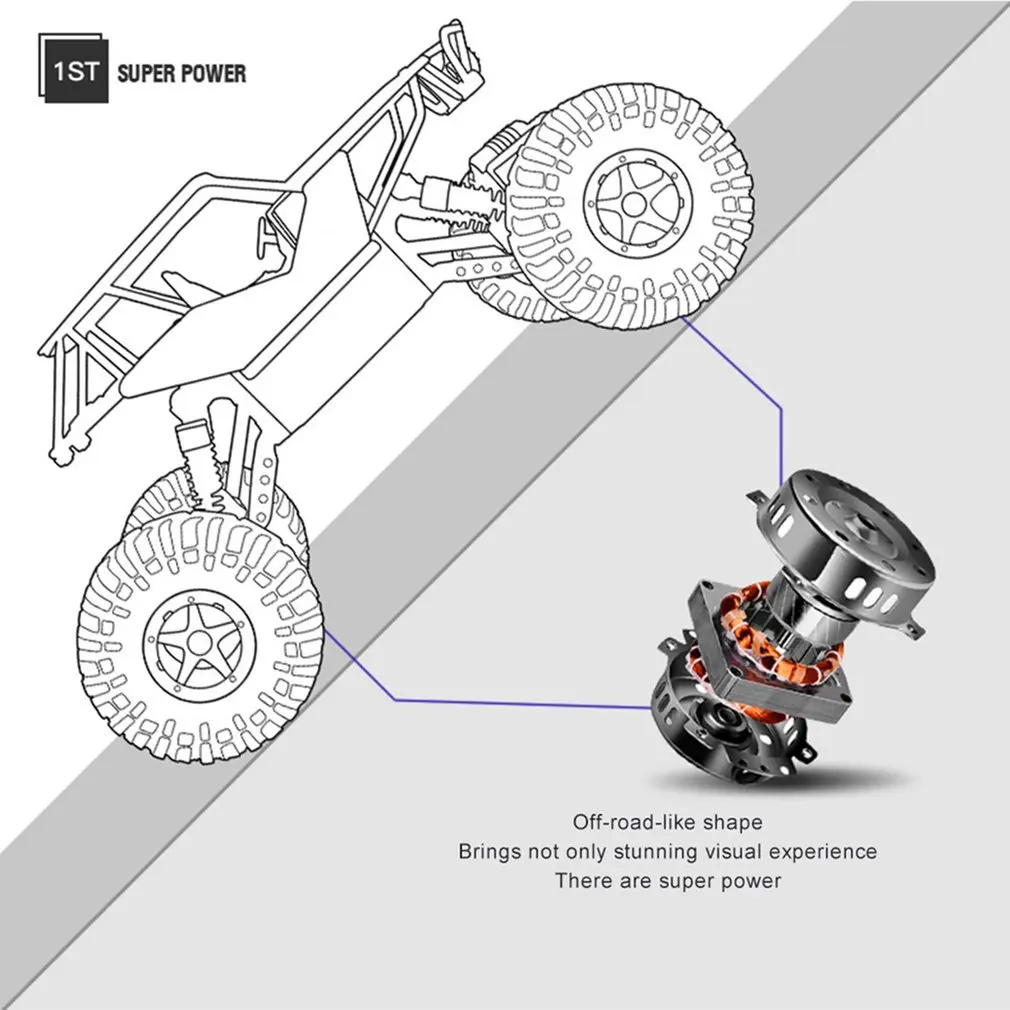 1ST SUPER POWER

Off-road-like shape
Brings not only stunning visual experience
There are super power