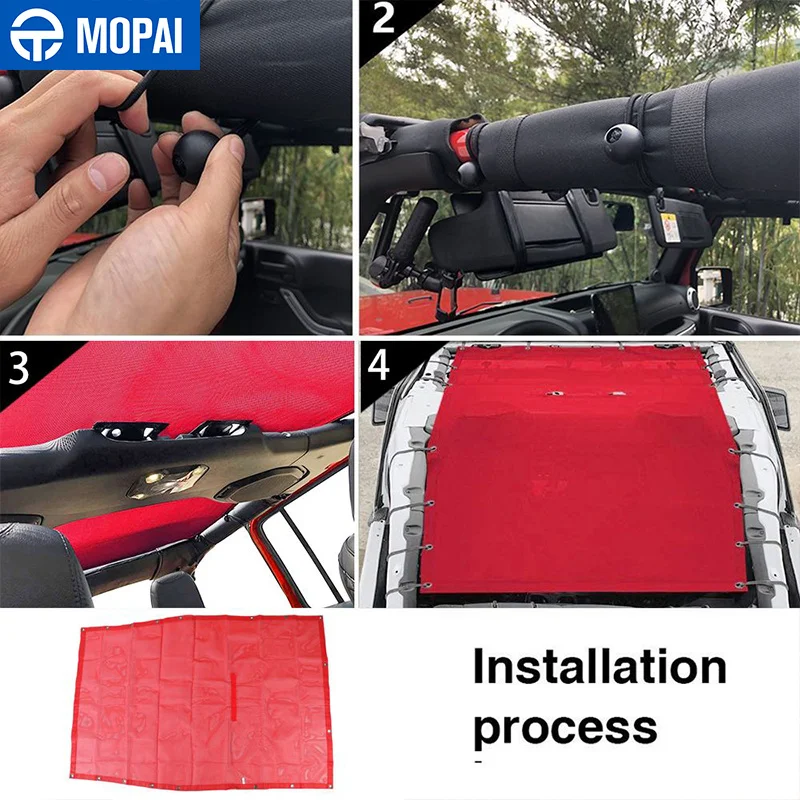 MOPAI

2

3

4

Installation process