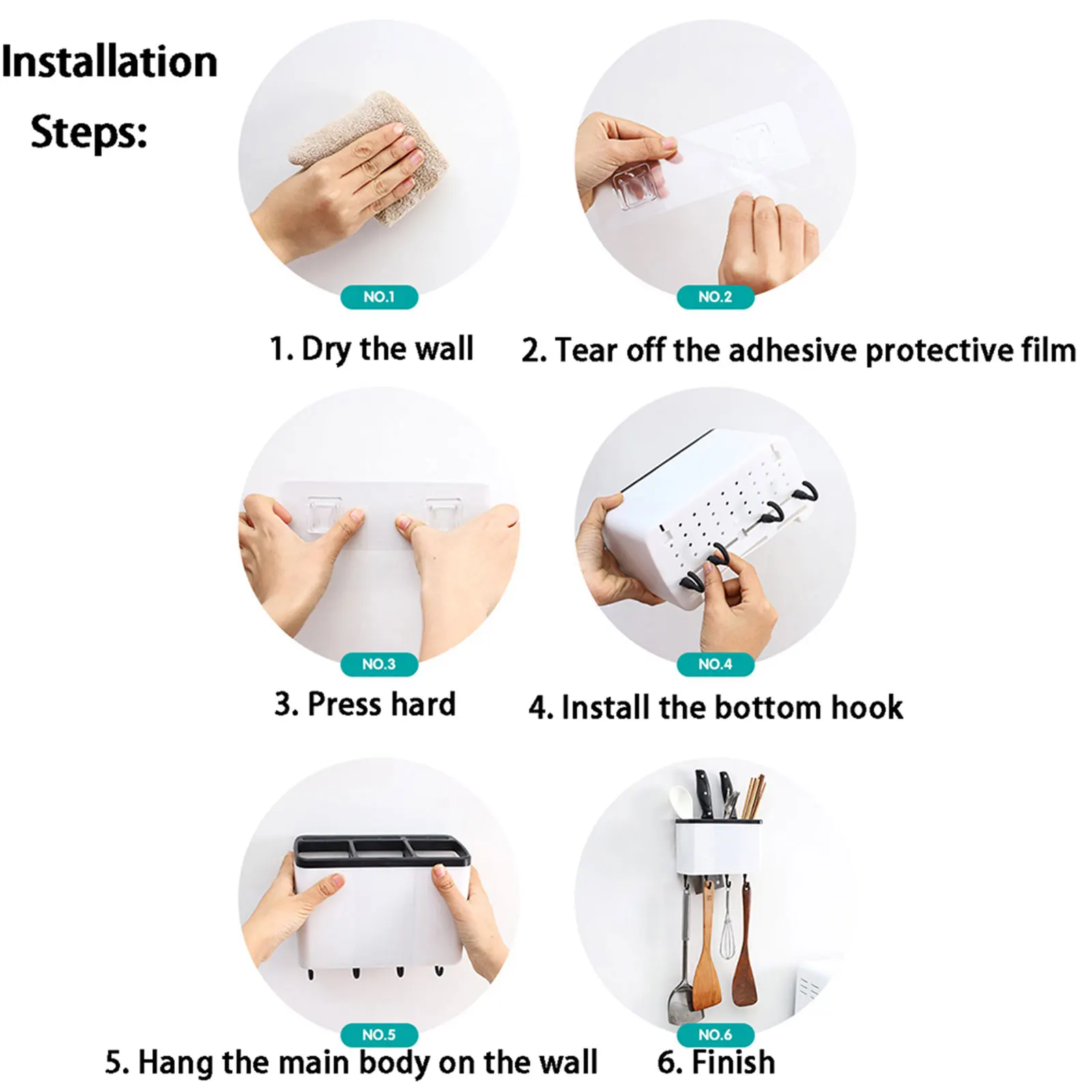 Installation Steps:

NO.1

1. Dry the wall

NO.2

2. Tear off the adhesive protective film

NO.3

3. Press hard

NO.4

4. Install the bottom hook

NO.5

5. Hang the main body on the wall

NO.6

6. Finish