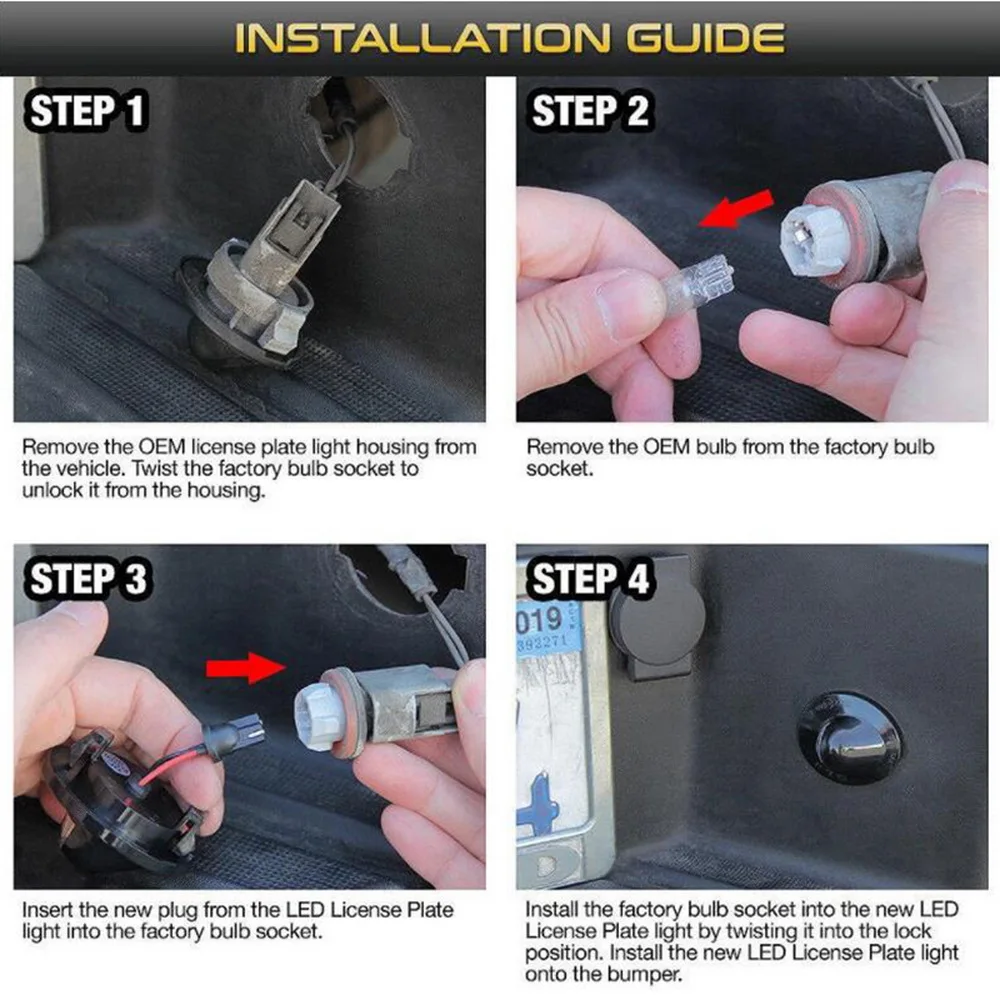 INSTALLATION GUIDE

STEP 1

Remove the OEM license plate light housing from the vehicle. Twist the factory bulb socket to unlock it from the housing.

STEP 2

Remove the OEM bulb from the factory bulb socket.

STEP 3

Insert the new plug from the LED License Plate light into the factory bulb socket.

STEP 4

019
392271

Install the factory bulb socket into the new LED License Plate light by twisting it into the lock position. Install the new LED License Plate light onto the bumper.