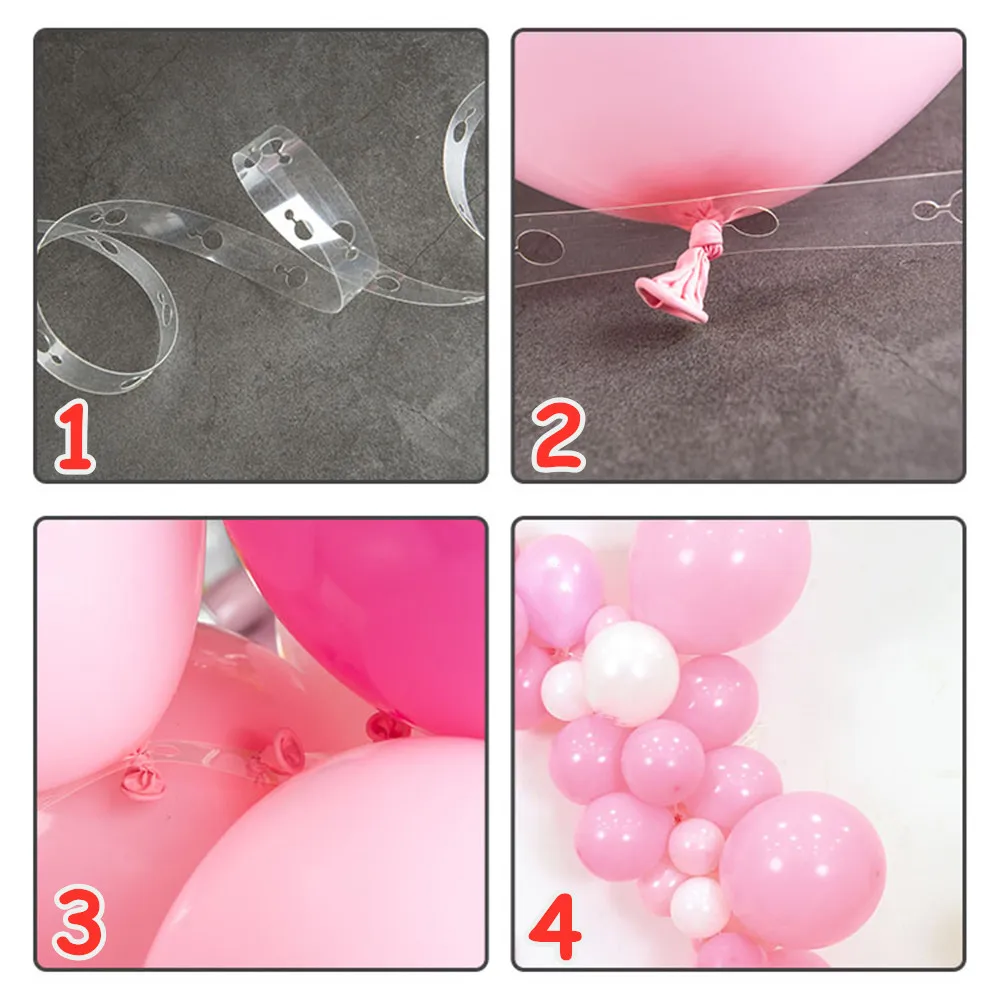 1

2

3

4